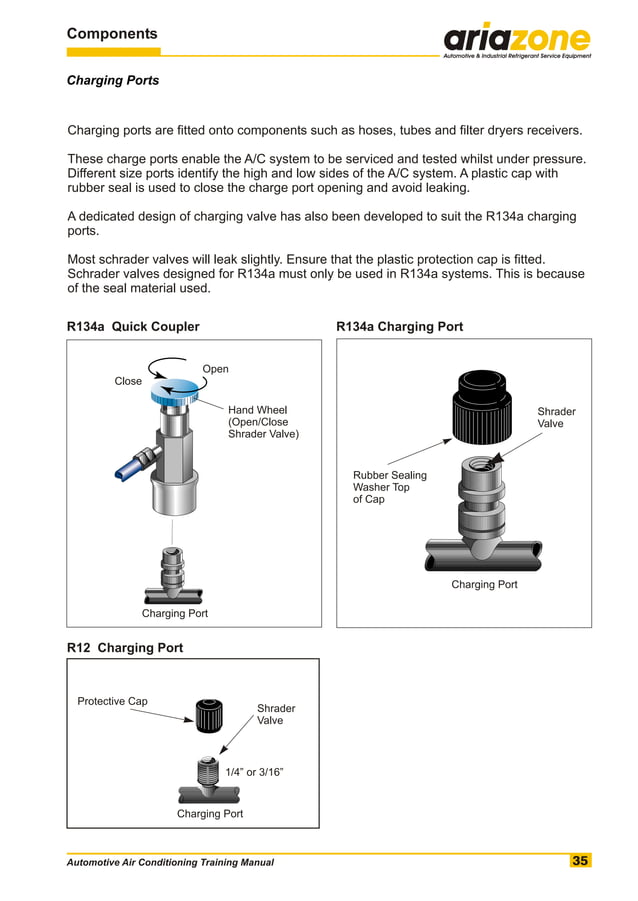 Components

ariazone
Automotive & Industrial Refrigerant Service Equipment

Charging Ports

Charging ports are fitted onto components such as hoses, tubes and filter dryers receivers.

These charge ports enable the A/C system to be serviced and tested whilst under pressure. Different size ports identify the high and low sides of the A/C system. A plastic cap with rubber seal is used to close the charge port opening and avoid leaking.

A dedicated design of charging valve has also been developed to suit the R134a charging ports.

Most schrader valves will leak slightly. Ensure that the plastic protection cap is fitted. Schrader valves designed for R134a must only be used in R134a systems. This is because of the seal material used.

R134a Quick Coupler

Close
Open
Hand Wheel (Open/Close Shrader Valve)
Charging Port

R134a Charging Port

Shrader Valve
Rubber Sealing Washer Top of Cap
Charging Port

R12 Charging Port

Protective Cap
Shrader Valve
1/4” or 3/16”
Charging Port

Automotive Air Conditioning Training Manual
35