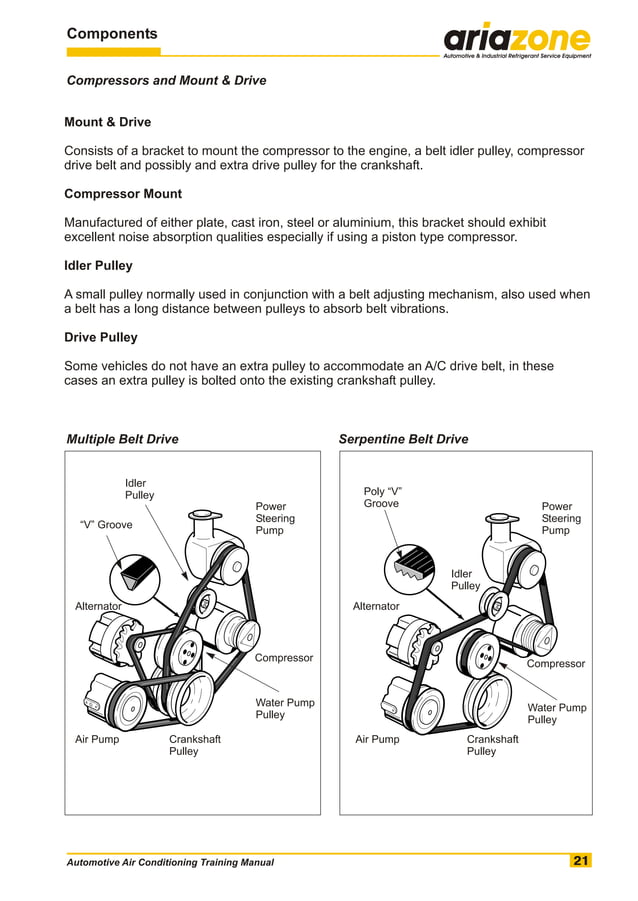 Components

ariazone
Automotive & Industrial Refrigerant Service Equipment

Compressors and Mount & Drive

Mount & Drive

Consists of a bracket to mount the compressor to the engine, a belt idler pulley, compressor drive belt and possibly and extra drive pulley for the crankshaft.

Compressor Mount

Manufactured of either plate, cast iron, steel or aluminium, this bracket should exhibit excellent noise absorption qualities especially if using a piston type compressor.

Idler Pulley

A small pulley normally used in conjunction with a belt adjusting mechanism, also used when a belt has a long distance between pulleys to absorb belt vibrations.

Drive Pulley

Some vehicles do not have an extra pulley to accommodate an A/C drive belt, in these cases an extra pulley is bolted onto the existing crankshaft pulley.

Multiple Belt Drive

Idler Pulley
"V" Groove
Power Steering Pump
Alternator
Compressor
Water Pump Pulley
Air Pump
Crankshaft Pulley

Serpentine Belt Drive

Poly "V" Groove
Power Steering Pump
Idler Pulley
Alternator
Compressor
Water Pump Pulley
Air Pump
Crankshaft Pulley

Automotive Air Conditioning Training Manual
21