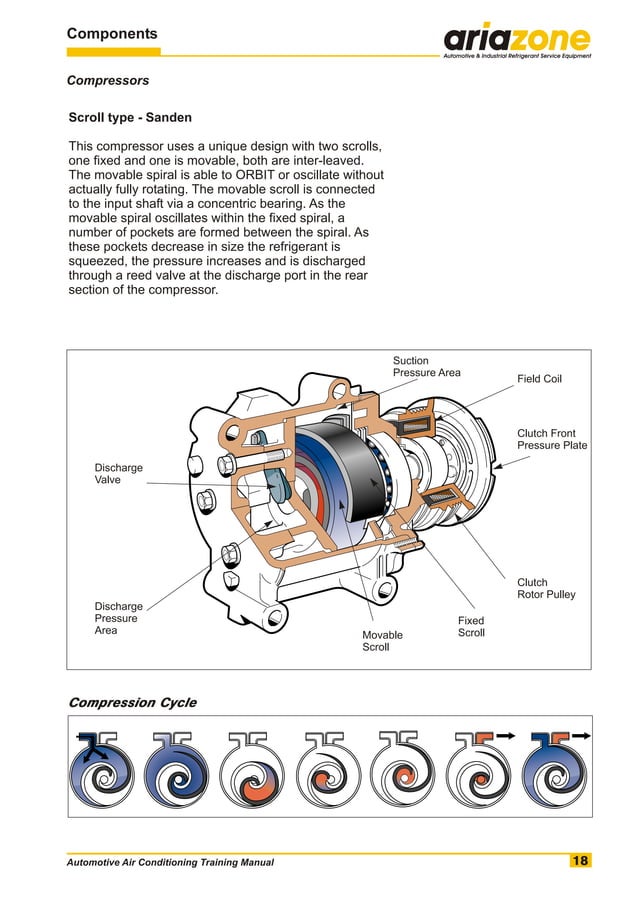 Components

ariazone
Automotive & Industrial Refrigerant Service Equipment

Compressors

Scroll type - Sanden

This compressor uses a unique design with two scrolls, one fixed and one is movable, both are inter-leaved. The movable spiral is able to ORBIT or oscillate without actually fully rotating. The movable scroll is connected to the input shaft via a concentric bearing. As the movable spiral oscillates within the fixed spiral, a number of pockets are formed between the spiral. As these pockets decrease in size the refrigerant is squeezed, the pressure increases and is discharged through a reed valve at the discharge port in the rear section of the compressor.

Suction Pressure Area
Field Coil
Clutch Front Pressure Plate
Discharge Valve
Clutch Rotor Pulley
Discharge Pressure Area
Fixed Scroll
Movable Scroll

Compression Cycle

Automotive Air Conditioning Training Manual
18