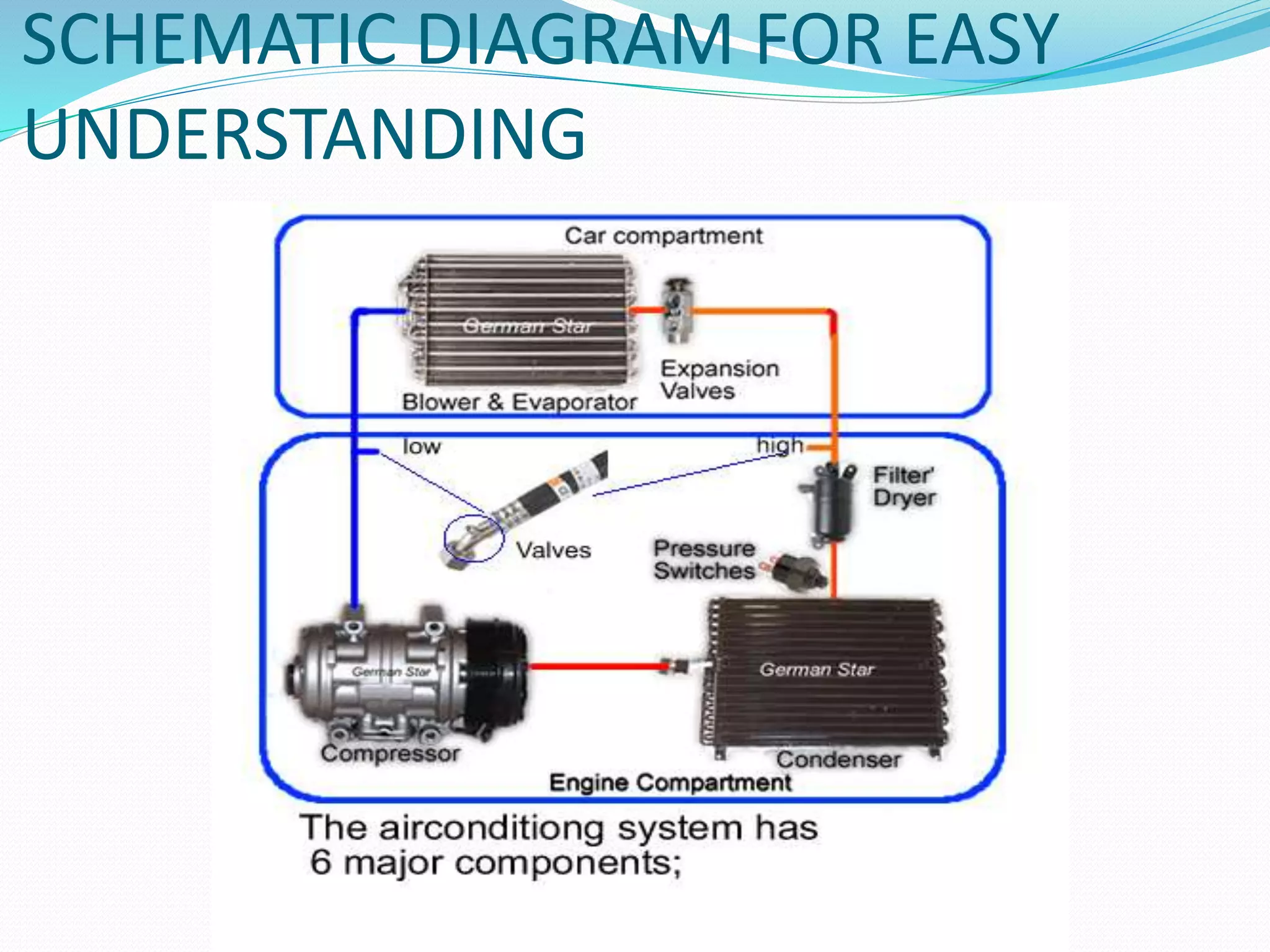 SCHEMATIC DIAGRAM FOR EASY UNDERSTANDING

Car compartment

German Star

Expansion Valves

Blower & Evaporator

low

high

Filter' Dryer

Valves

Pressure Switches

German Star

German Star

Compressor

Condenser

Engine Compartment

The airconditiong system has
6 major components;