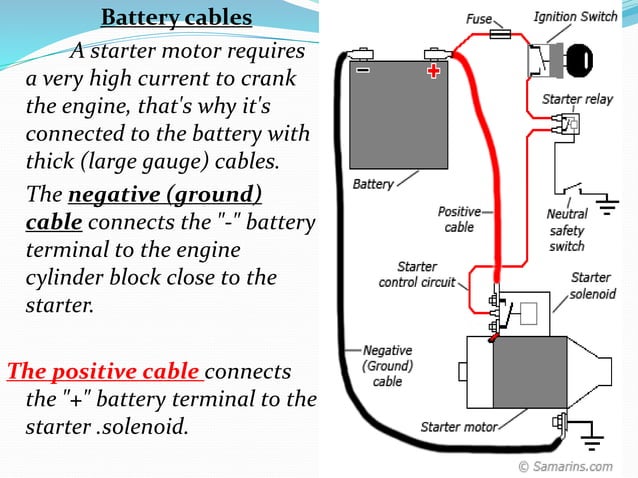 Battery cables

A starter motor requires a very high current to crank the engine, that's why it's connected to the battery with thick (large gauge) cables.

The negative (ground) cable connects the "-" battery terminal to the engine cylinder block close to the starter.

The positive cable connects the "+" battery terminal to the starter .solenoid.

Fuse
Ignition Switch
Starter relay
Battery
Positive cable
Neutral safety switch
Starter control circuit
Starter solenoid
Negative (Ground) cable
Starter motor
© Samarins.com