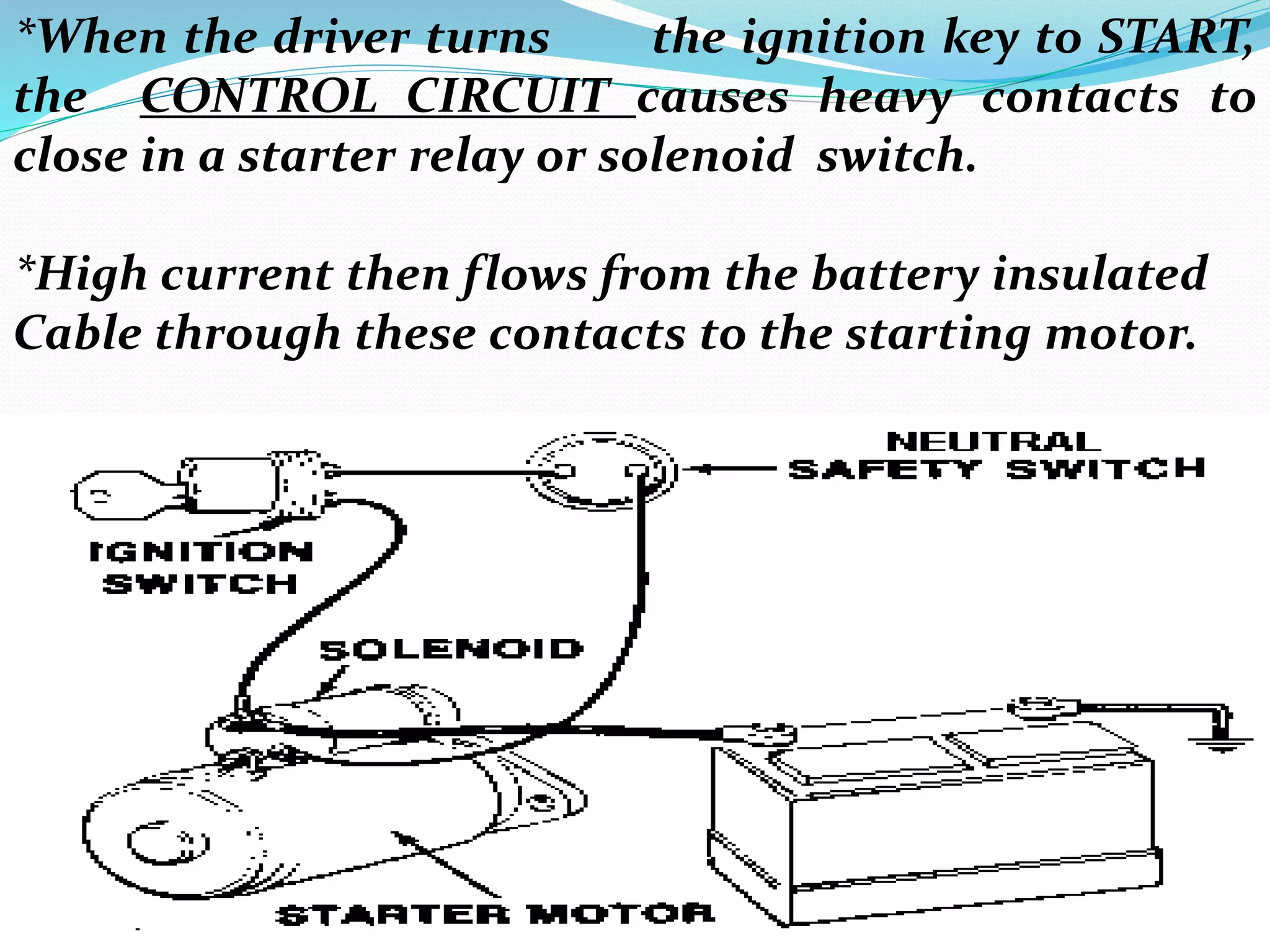 *When the driver turns the ignition key to START, the CONTROL CIRCUIT causes heavy contacts to close in a starter relay or solenoid switch.

*High current then flows from the battery insulated Cable through these contacts to the starting motor.

NEUTRAL SAFETY SWITCH

IGNITION SWITCH

SOLENOID

STARTER MOTOR