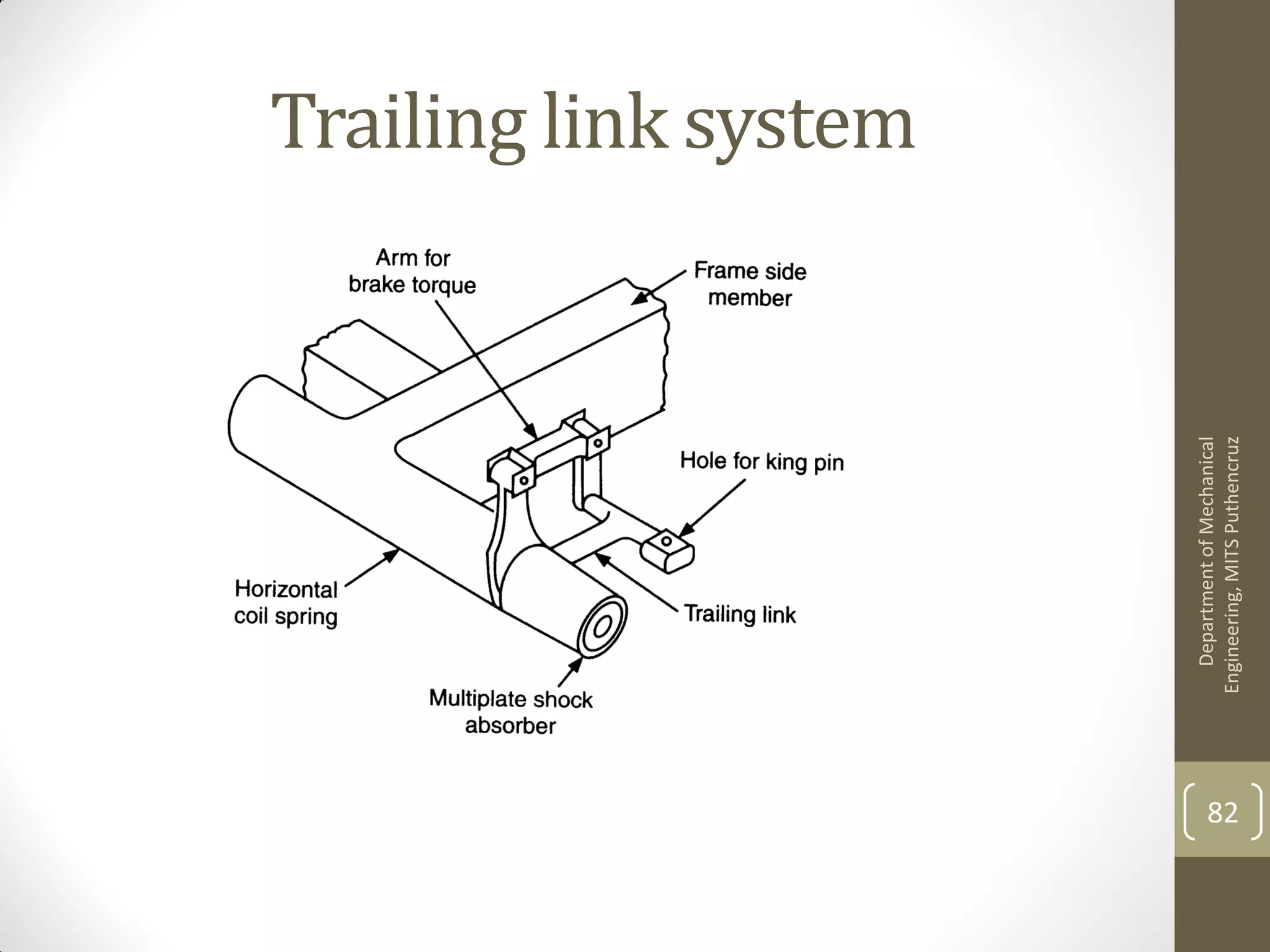 Trailing link system

Arm for brake torque

Frame side member

Hole for king pin

Horizontal coil spring

Trailing link

Multiplate shock absorber

Department of Mechanical Engineering, MITS Puthencruz

82