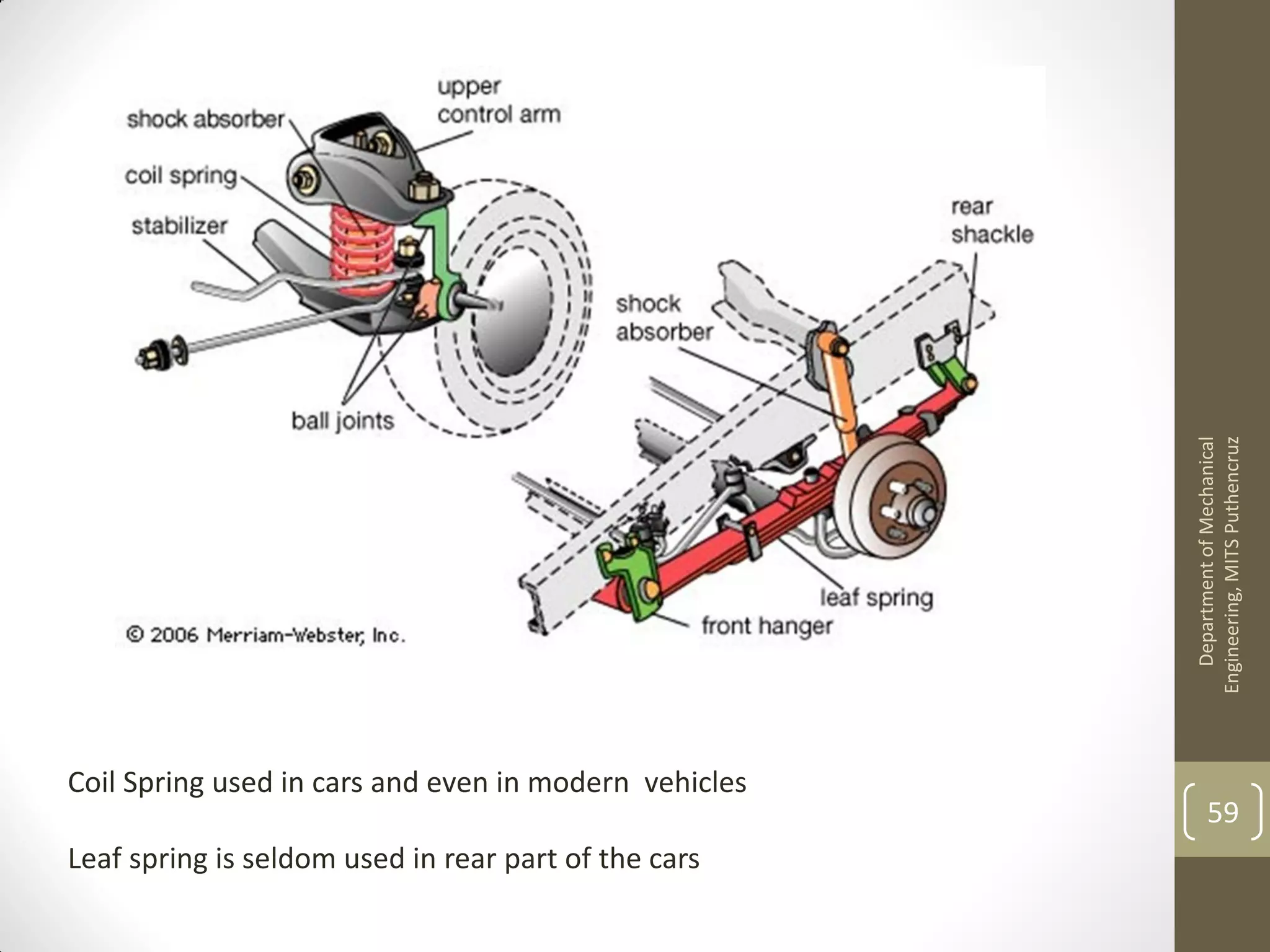 shock absorber
upper control arm
coil spring
stabilizer
ball joints
rear shackle
shock absorber
leaf spring
front hanger
© 2006 Merriam-Webster, Inc.

Coil Spring used in cars and even in modern vehicles

Leaf spring is seldom used in rear part of the cars

Department of Mechanical Engineering, MITS Puthencruz

59