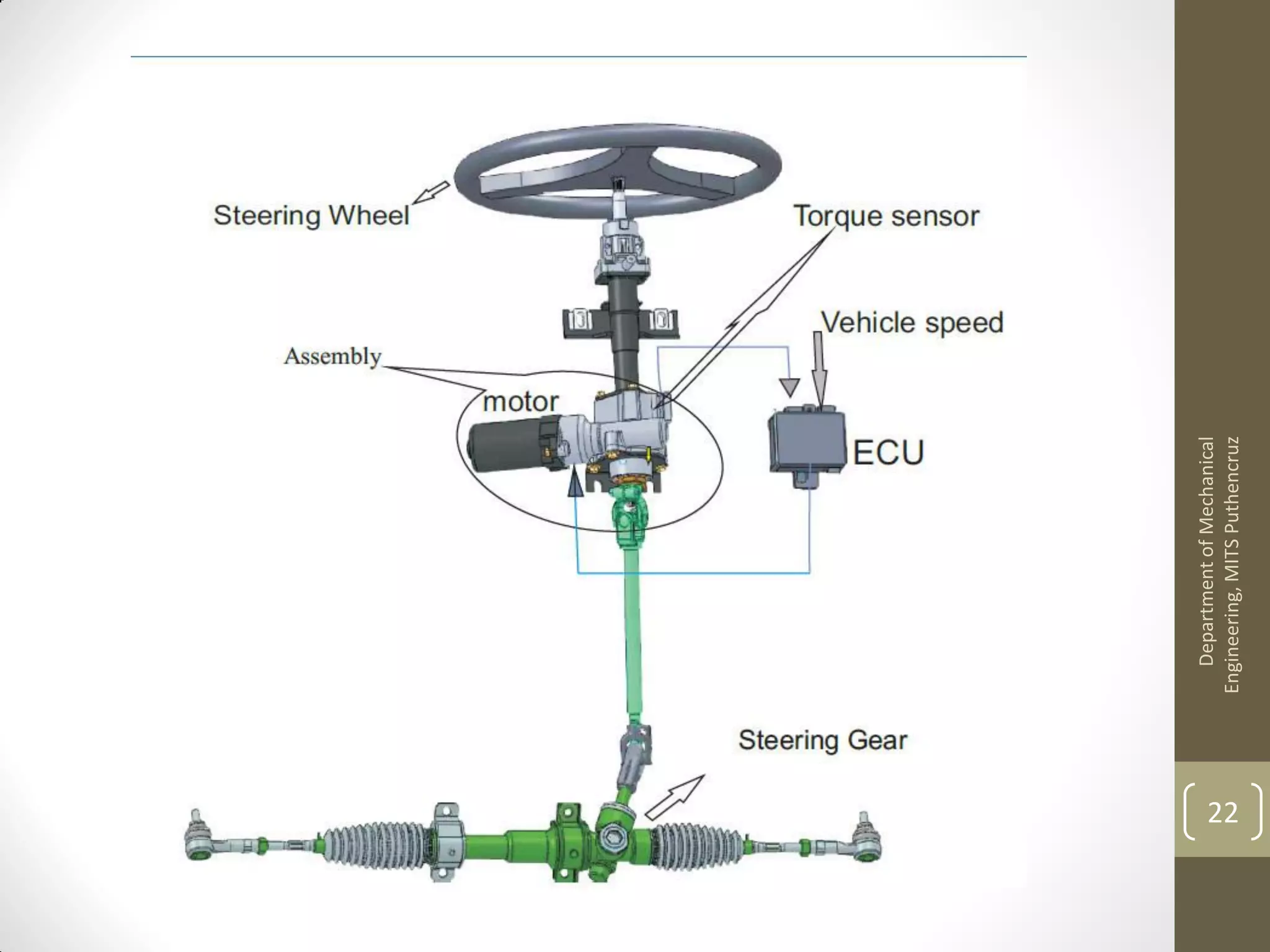 Steering Wheel

Torque sensor

Vehicle speed

Assembly

motor

ECU

Steering Gear

Department of Mechanical Engineering, MITS Puthencruz

22