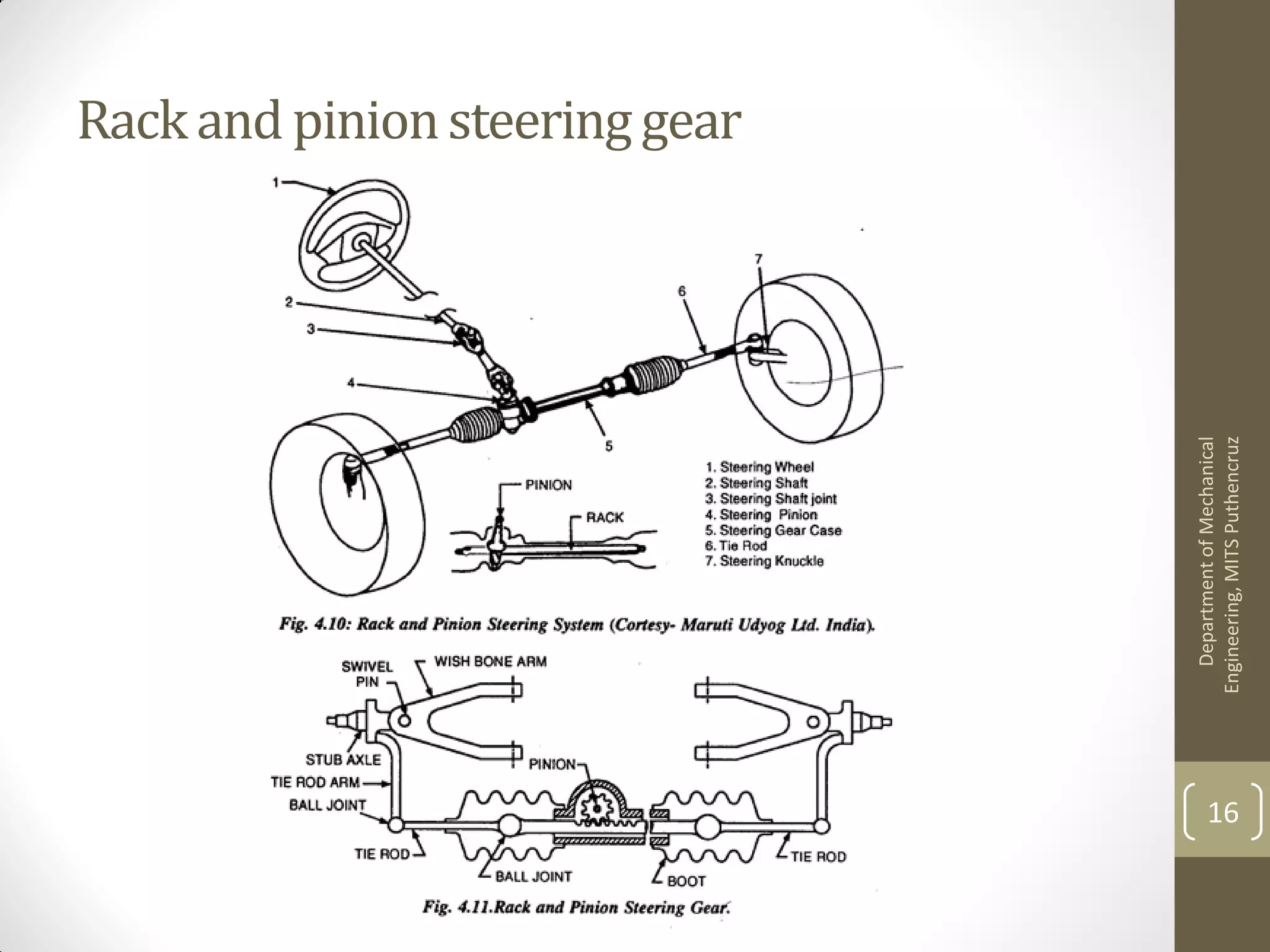 Rack and pinion steering gear

1
2
3
4
5
6
7

PINION
RACK

1. Steering Wheel
2. Steering Shaft
3. Steering Shaft joint
4. Steering Pinion
5. Steering Gear Case
6. Tie Rod
7. Steering Knuckle

Fig. 4.10: Rack and Pinion Steering System (Cortesy- Maruti Udyog Ltd. India).

SWIVEL PIN
WISH BONE ARM
STUB AXLE
TIE ROD ARM
BALL JOINT
PINION
TIE ROD
BALL JOINT
BOOT
TIE ROD

Fig. 4.11.Rack and Pinion Steering Gear.

Department of Mechanical Engineering, MITS Puthencruz

16