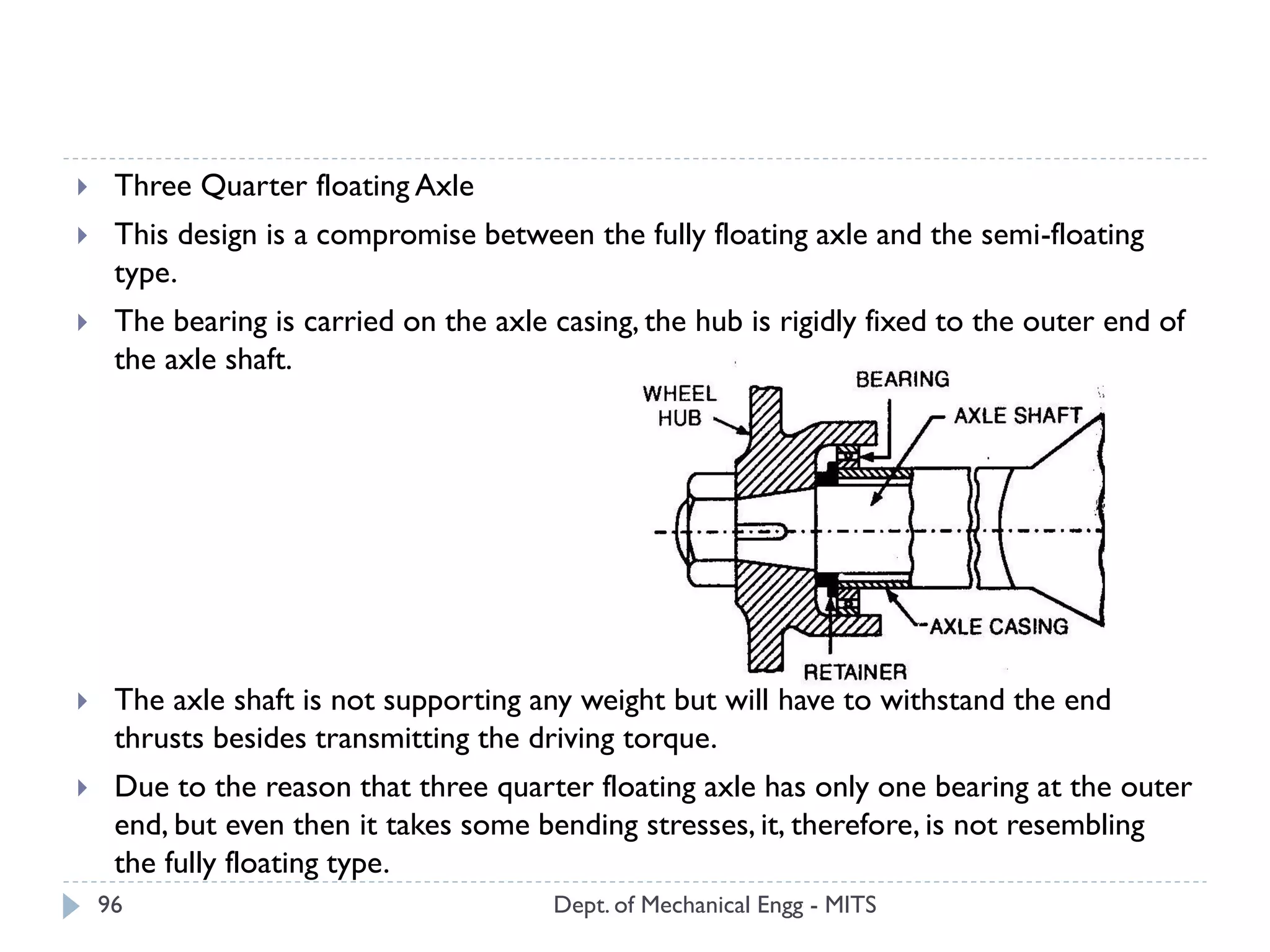 Three Quarter floating Axle

This design is a compromise between the fully floating axle and the semi-floating type.

The bearing is carried on the axle casing, the hub is rigidly fixed to the outer end of the axle shaft.

WHEEL HUB

BEARING

AXLE SHAFT

AXLE CASING

RETAINER

The axle shaft is not supporting any weight but will have to withstand the end thrusts besides transmitting the driving torque.

Due to the reason that three quarter floating axle has only one bearing at the outer end, but even then it takes some bending stresses, it, therefore, is not resembling the fully floating type.

96

Dept. of Mechanical Engg - MITS