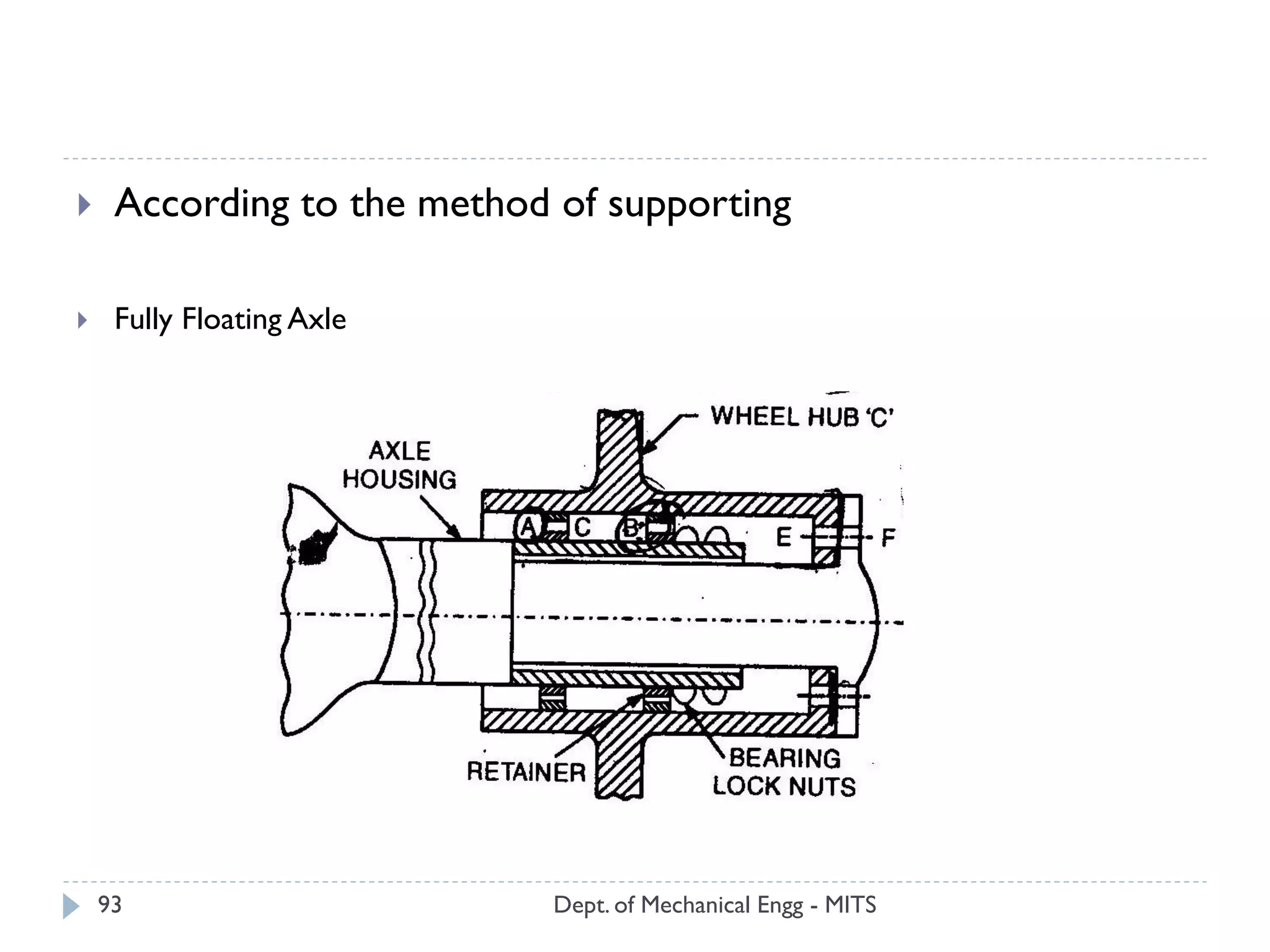 According to the method of supporting

Fully Floating Axle

WHEEL HUB 'C'

AXLE HOUSING

A C B

E F

RETAINER

BEARING LOCK NUTS

93

Dept. of Mechanical Engg - MITS