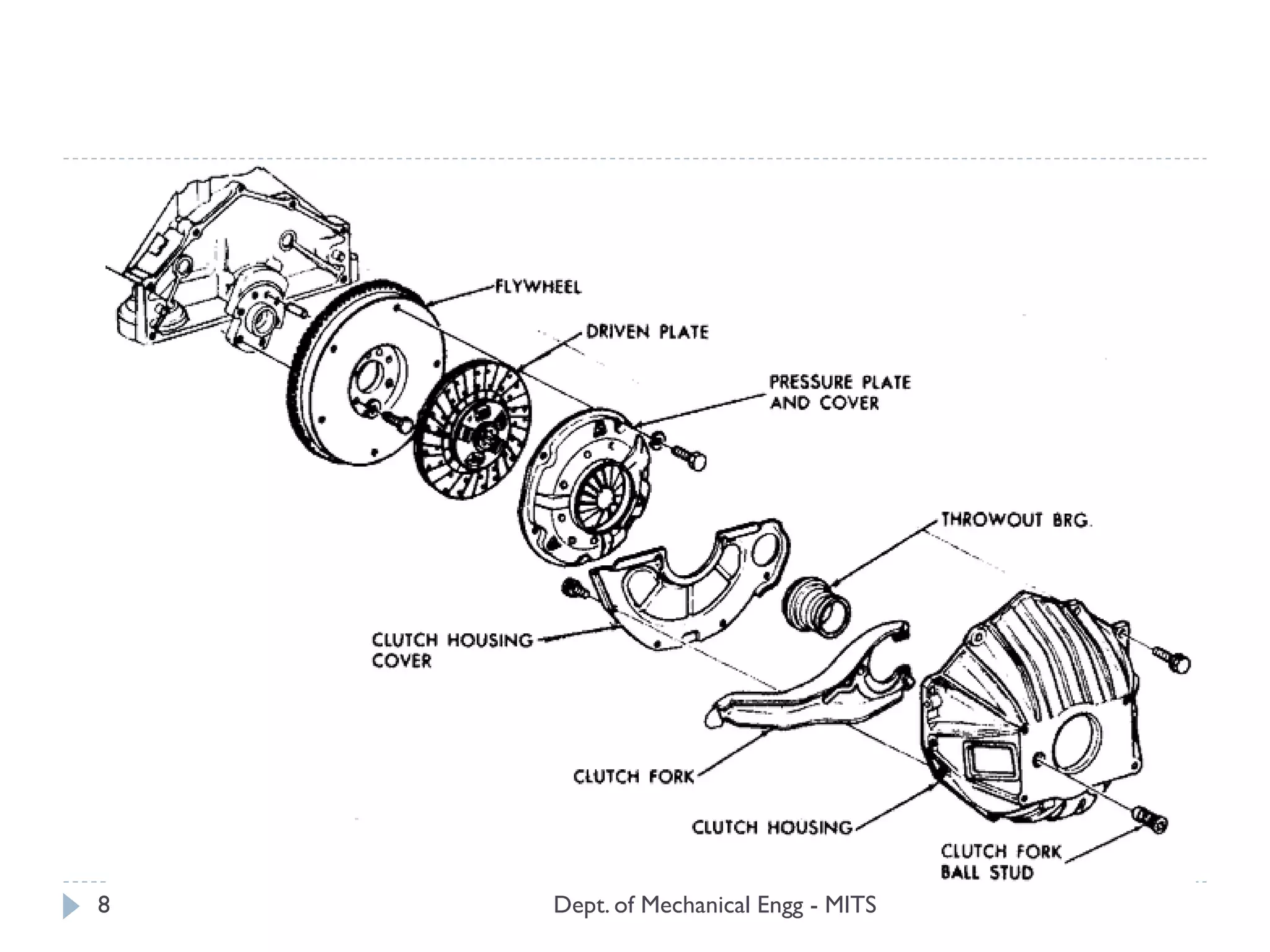 FLYWHEEL

DRIVEN PLATE

PRESSURE PLATE AND COVER

THROWOUT BRG.

CLUTCH HOUSING COVER

CLUTCH FORK

CLUTCH HOUSING

CLUTCH FORK BALL STUD

8

Dept. of Mechanical Engg - MITS