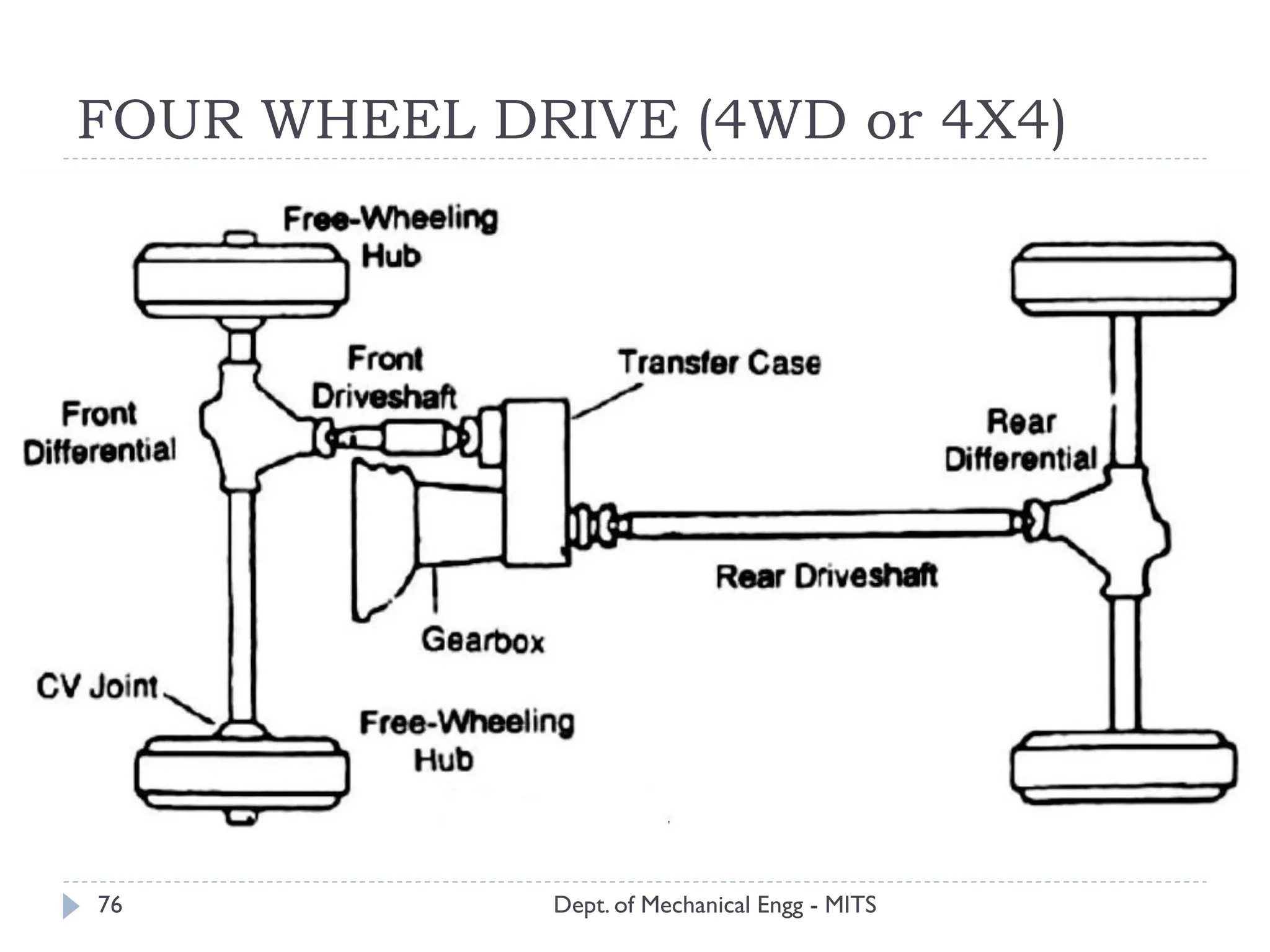 FOUR WHEEL DRIVE (4WD or 4X4)

Free-Wheeling Hub

Front Driveshaft

Transfer Case

Front Differential

Rear Differential

Rear Driveshaft

Gearbox

CV Joint

Free-Wheeling Hub

76

Dept. of Mechanical Engg - MITS