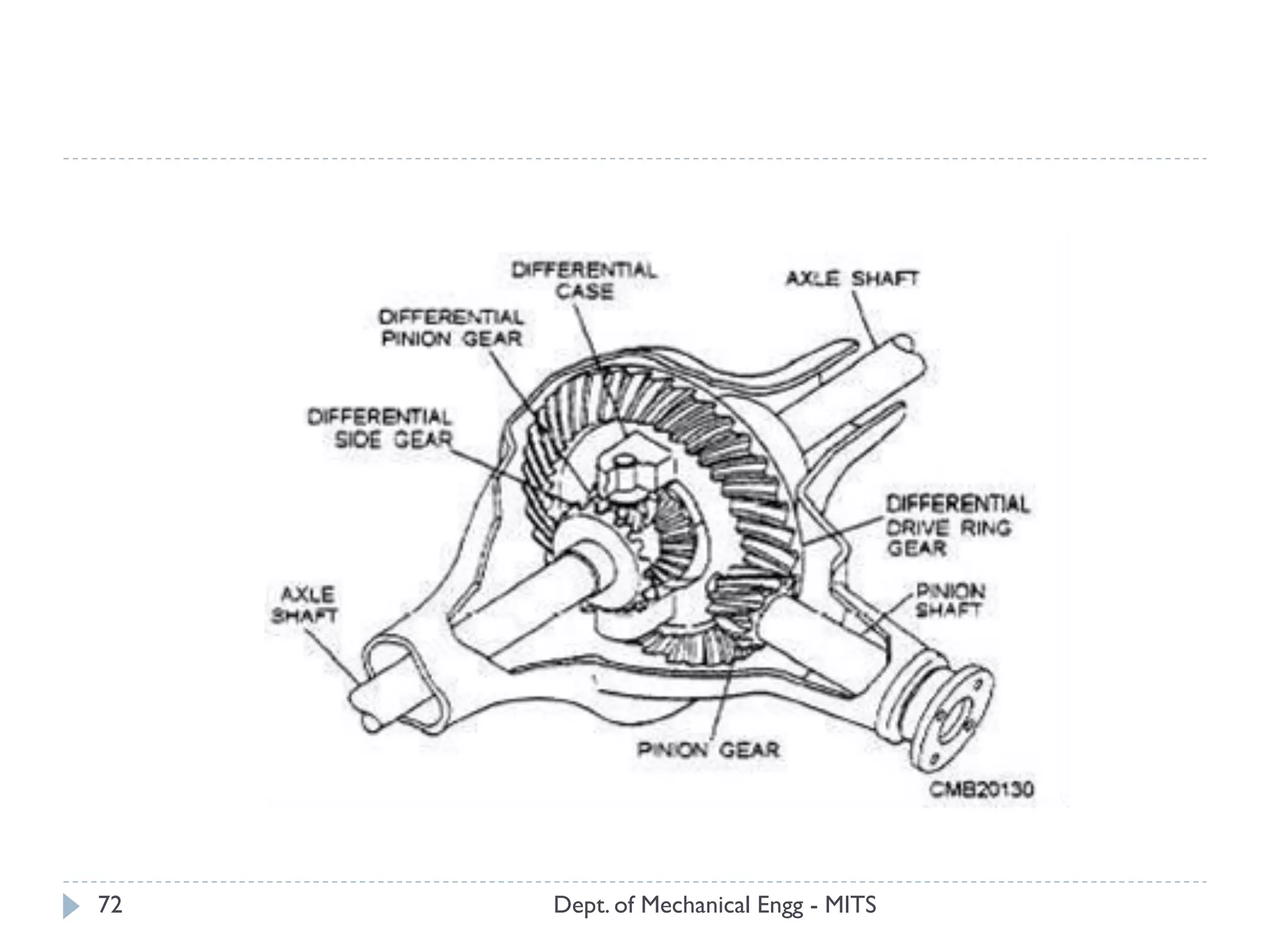 DIFFERENTIAL CASE

AXLE SHAFT

DIFFERENTIAL PINION GEAR

DIFFERENTIAL SIDE GEAR

DIFFERENTIAL DRIVE RING GEAR

AXLE SHAFT

PINION SHAFT

PINION GEAR

CMB20130

72

Dept. of Mechanical Engg - MITS