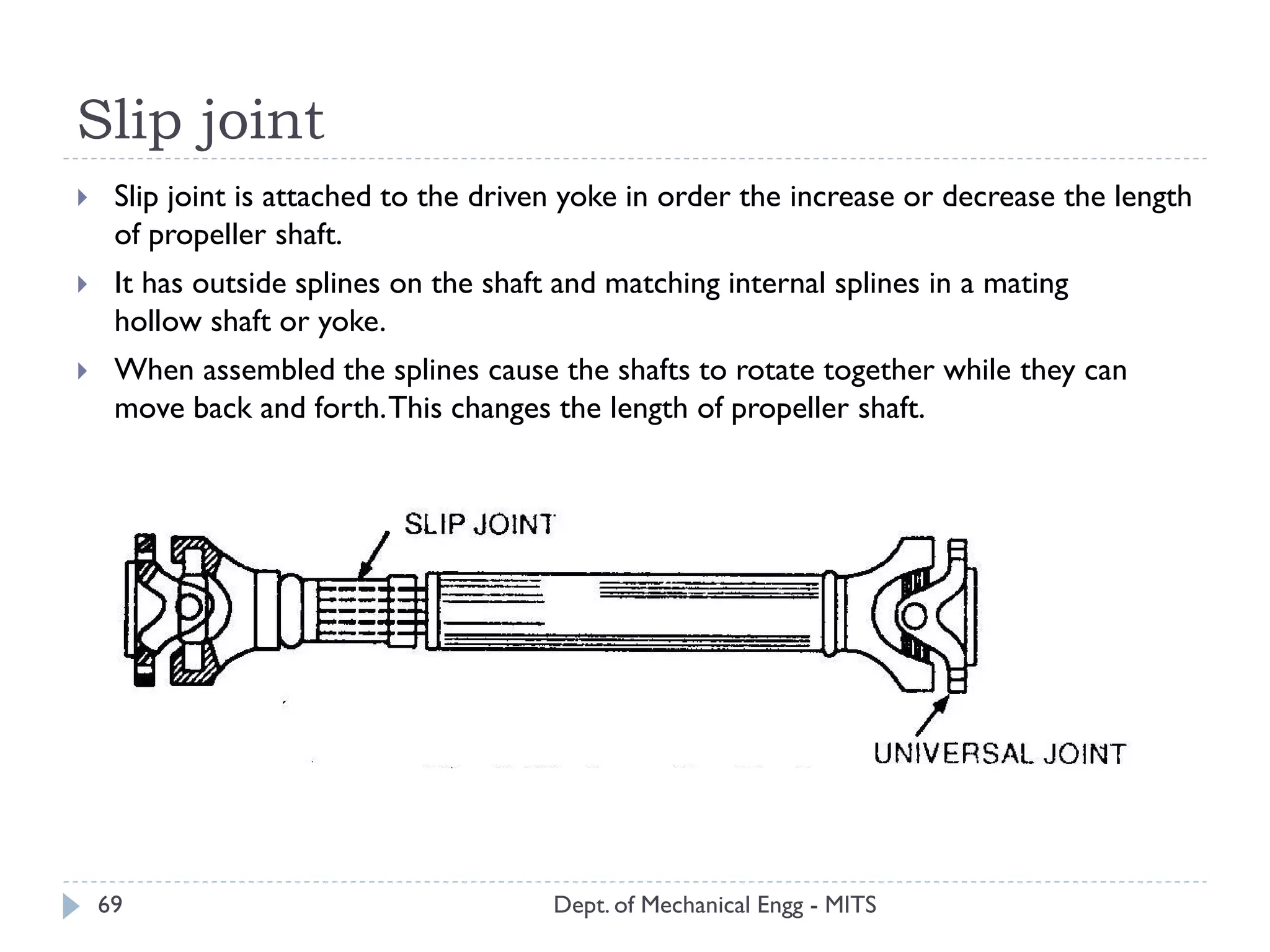 Slip joint

Slip joint is attached to the driven yoke in order the increase or decrease the length of propeller shaft.

It has outside splines on the shaft and matching internal splines in a mating hollow shaft or yoke.

When assembled the splines cause the shafts to rotate together while they can move back and forth. This changes the length of propeller shaft.

SLIP JOINT

UNIVERSAL JOINT

69

Dept. of Mechanical Engg - MITS