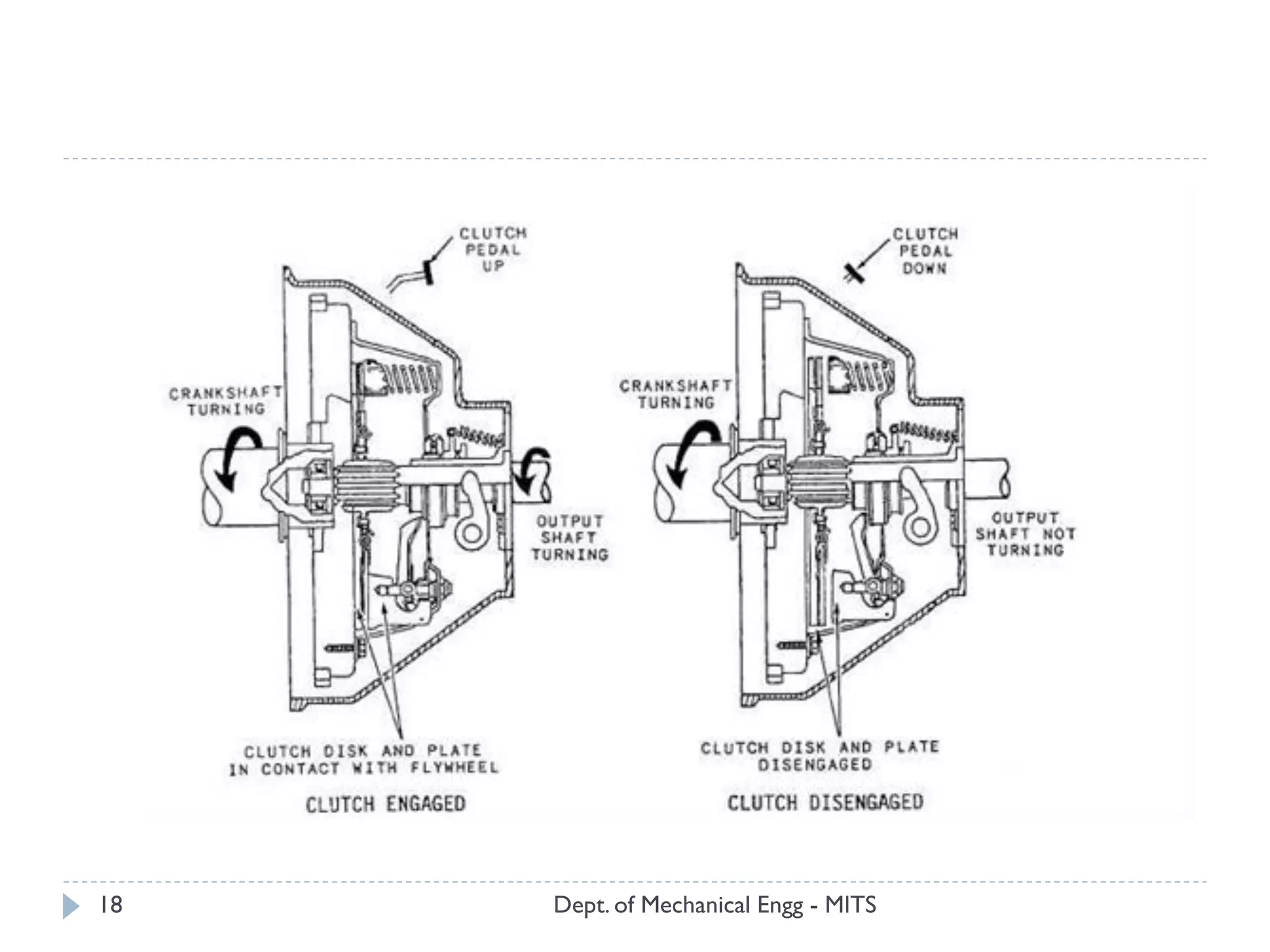 CLUTCH PEDAL UP

CRANKSHAFT TURNING

OUTPUT SHAFT TURNING

CLUTCH DISK AND PLATE IN CONTACT WITH FLYWHEEL

CLUTCH ENGAGED

CLUTCH PEDAL DOWN

CRANKSHAFT TURNING

OUTPUT SHAFT NOT TURNING

CLUTCH DISK AND PLATE DISENGAGED

CLUTCH DISENGAGED

18

Dept. of Mechanical Engg - MITS