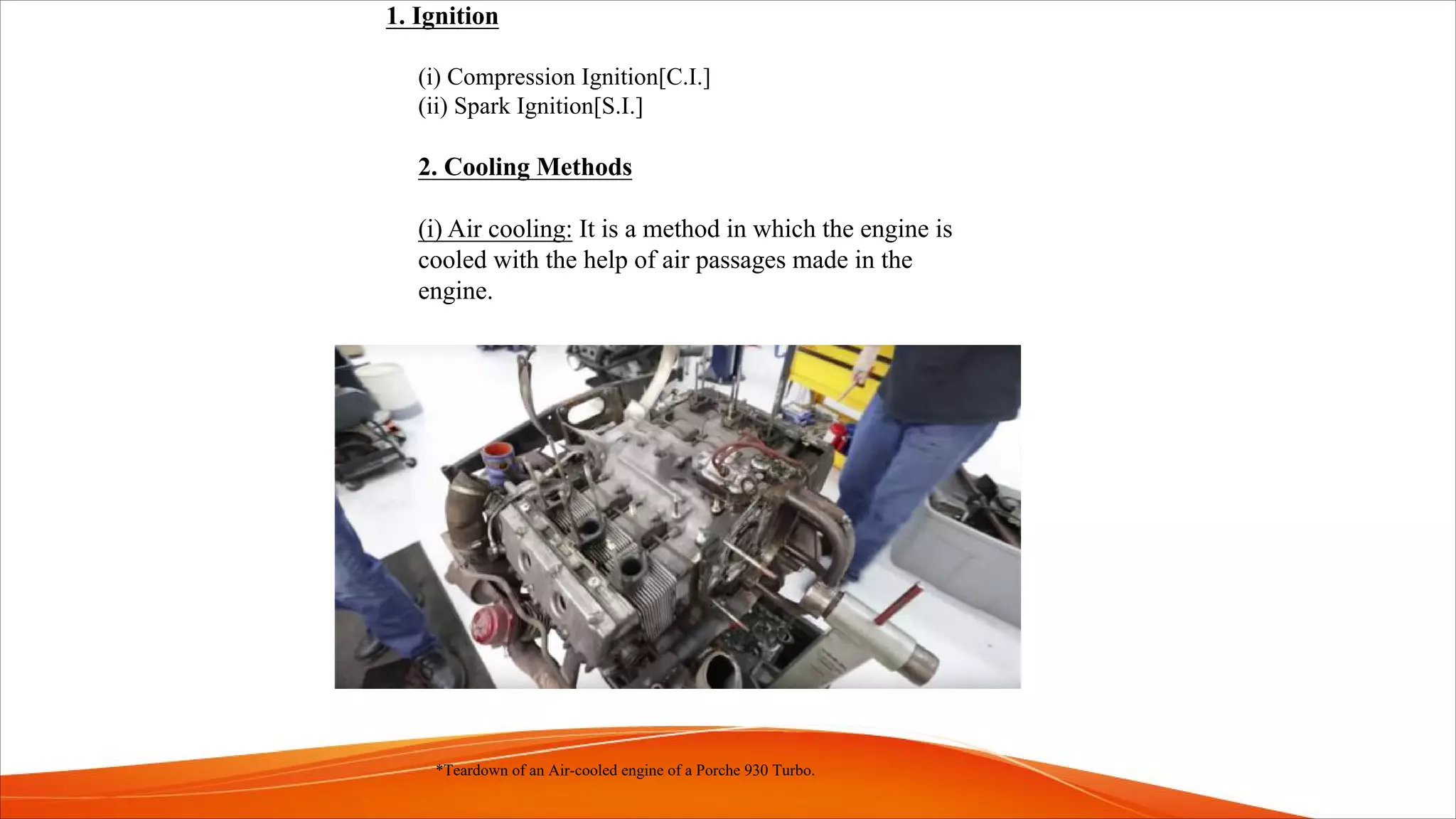 1. Ignition

(i) Compression Ignition[C.I.]
(ii) Spark Ignition[S.I.]

2. Cooling Methods

(i) Air cooling: It is a method in which the engine is cooled with the help of air passages made in the engine.

*Teardown of an Air-cooled engine of a Porche 930 Turbo.