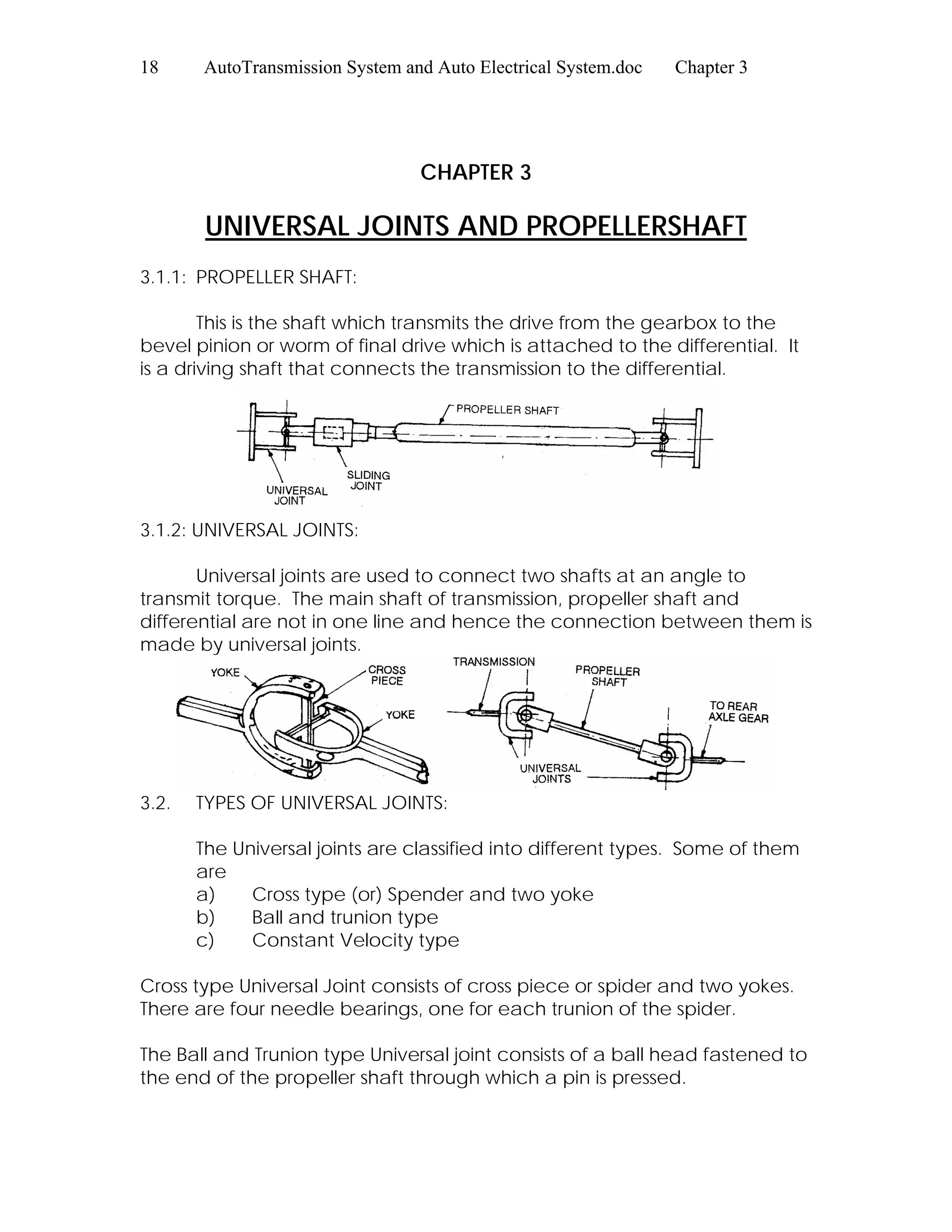 18 AutoTransmission System and Auto Electrical System.doc Chapter 3

CHAPTER 3

UNIVERSAL JOINTS AND PROPELLERSHAFT

3.1.1: PROPELLER SHAFT:

This is the shaft which transmits the drive from the gearbox to the bevel pinion or worm of final drive which is attached to the differential. It is a driving shaft that connects the transmission to the differential.

PROPELLER SHAFT
UNIVERSAL JOINT
SLIDING JOINT

3.1.2: UNIVERSAL JOINTS:

Universal joints are used to connect two shafts at an angle to transmit torque. The main shaft of transmission, propeller shaft and differential are not in one line and hence the connection between them is made by universal joints.

YOKE
CROSS PIECE
YOKE
TRANSMISSION
PROPELLER SHAFT
TO REAR AXLE GEAR
UNIVERSAL JOINTS

3.2. TYPES OF UNIVERSAL JOINTS:

The Universal joints are classified into different types. Some of them are
a) Cross type (or) Spender and two yoke
b) Ball and trunion type
c) Constant Velocity type

Cross type Universal Joint consists of cross piece or spider and two yokes. There are four needle bearings, one for each trunion of the spider.

The Ball and Trunion type Universal joint consists of a ball head fastened to the end of the propeller shaft through which a pin is pressed.