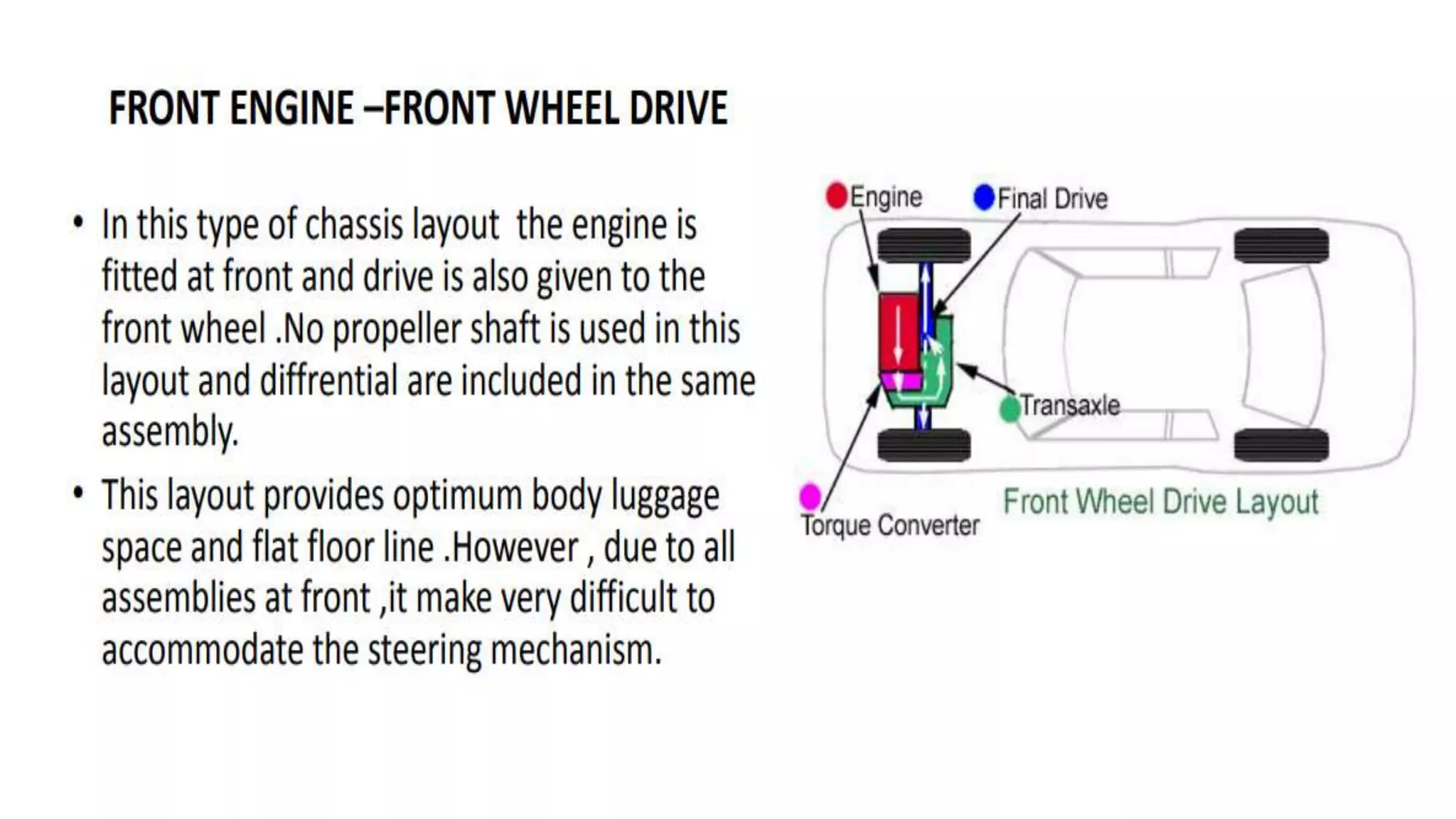 FRONT ENGINE –FRONT WHEEL DRIVE

• In this type of chassis layout the engine is fitted at front and drive is also given to the front wheel .No propeller shaft is used in this layout and diffrential are included in the same assembly.

• This layout provides optimum body luggage space and flat floor line .However , due to all assemblies at front ,it make very difficult to accommodate the steering mechanism.

Engine
Final Drive
Transaxle
Torque Converter
Front Wheel Drive Layout