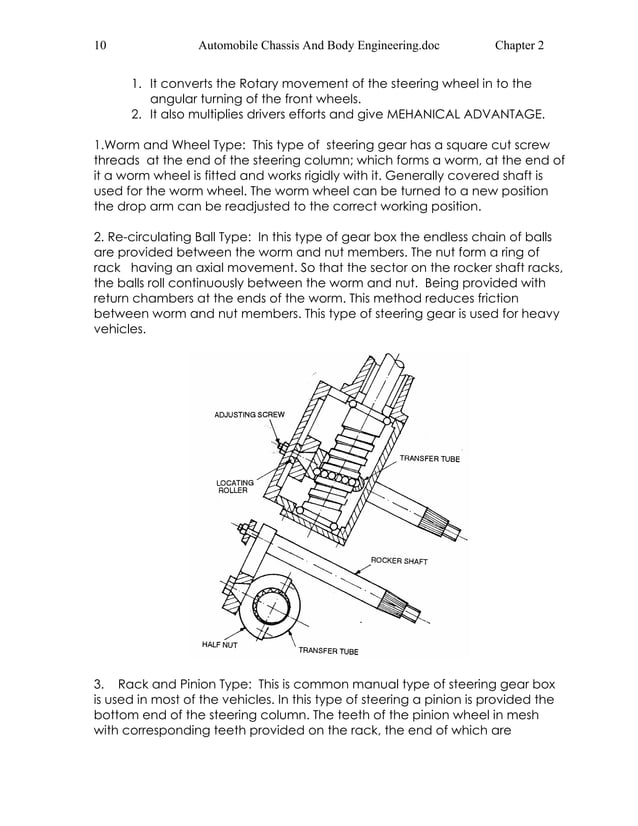 10 Automobile Chassis And Body Engineering.doc Chapter 2

1. It converts the Rotary movement of the steering wheel in to the angular turning of the front wheels.
2. It also multiplies drivers efforts and give MEHANICAL ADVANTAGE.

1.Worm and Wheel Type: This type of steering gear has a square cut screw threads at the end of the steering column; which forms a worm, at the end of it a worm wheel is fitted and works rigidly with it. Generally covered shaft is used for the worm wheel. The worm wheel can be turned to a new position the drop arm can be readjusted to the correct working position.

2. Re-circulating Ball Type: In this type of gear box the endless chain of balls are provided between the worm and nut members. The nut form a ring of rack having an axial movement. So that the sector on the rocker shaft racks, the balls roll continuously between the worm and nut. Being provided with return chambers at the ends of the worm. This method reduces friction between worm and nut members. This type of steering gear is used for heavy vehicles.

ADJUSTING SCREW
TRANSFER TUBE
LOCATING ROLLER
ROCKER SHAFT
HALF NUT
TRANSFER TUBE

3. Rack and Pinion Type: This is common manual type of steering gear box is used in most of the vehicles. In this type of steering a pinion is provided the bottom end of the steering column. The teeth of the pinion wheel in mesh with corresponding teeth provided on the rack, the end of which are