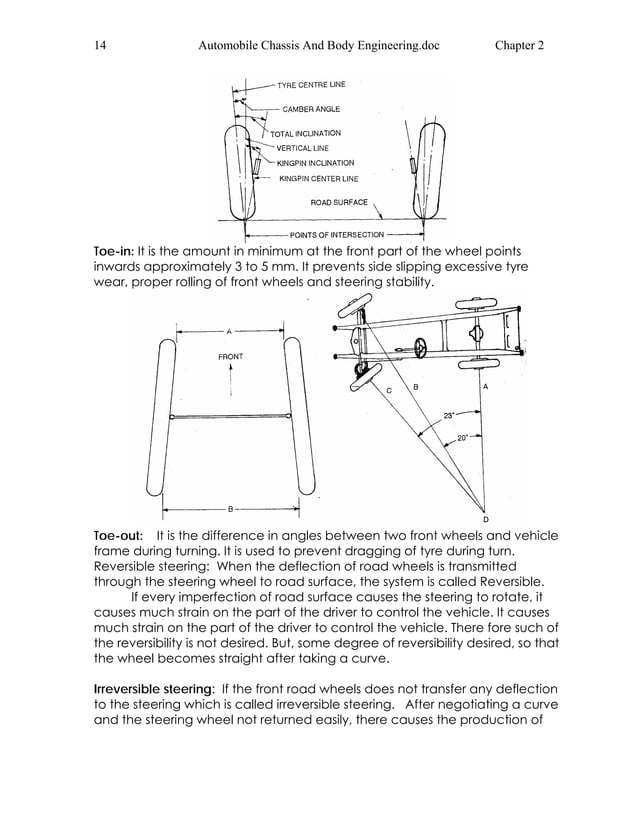 14 Automobile Chassis And Body Engineering.doc Chapter 2

TYRE CENTRE LINE
CAMBER ANGLE
TOTAL INCLINATION
VERTICAL LINE
KINGPIN INCLINATION
KINGPIN CENTER LINE
ROAD SURFACE
POINTS OF INTERSECTION

Toe-in: It is the amount in minimum at the front part of the wheel points inwards approximately 3 to 5 mm. It prevents side slipping excessive tyre wear, proper rolling of front wheels and steering stability.

A
FRONT
B
C
B
A
23°
20°
D

Toe-out: It is the difference in angles between two front wheels and vehicle frame during turning. It is used to prevent dragging of tyre during turn.
Reversible steering: When the deflection of road wheels is transmitted through the steering wheel to road surface, the system is called Reversible.
If every imperfection of road surface causes the steering to rotate, it causes much strain on the part of the driver to control the vehicle. It causes much strain on the part of the driver to control the vehicle. There fore such of the reversibility is not desired. But, some degree of reversibility desired, so that the wheel becomes straight after taking a curve.

Irreversible steering: If the front road wheels does not transfer any deflection to the steering which is called irreversible steering. After negotiating a curve and the steering wheel not returned easily, there causes the production of