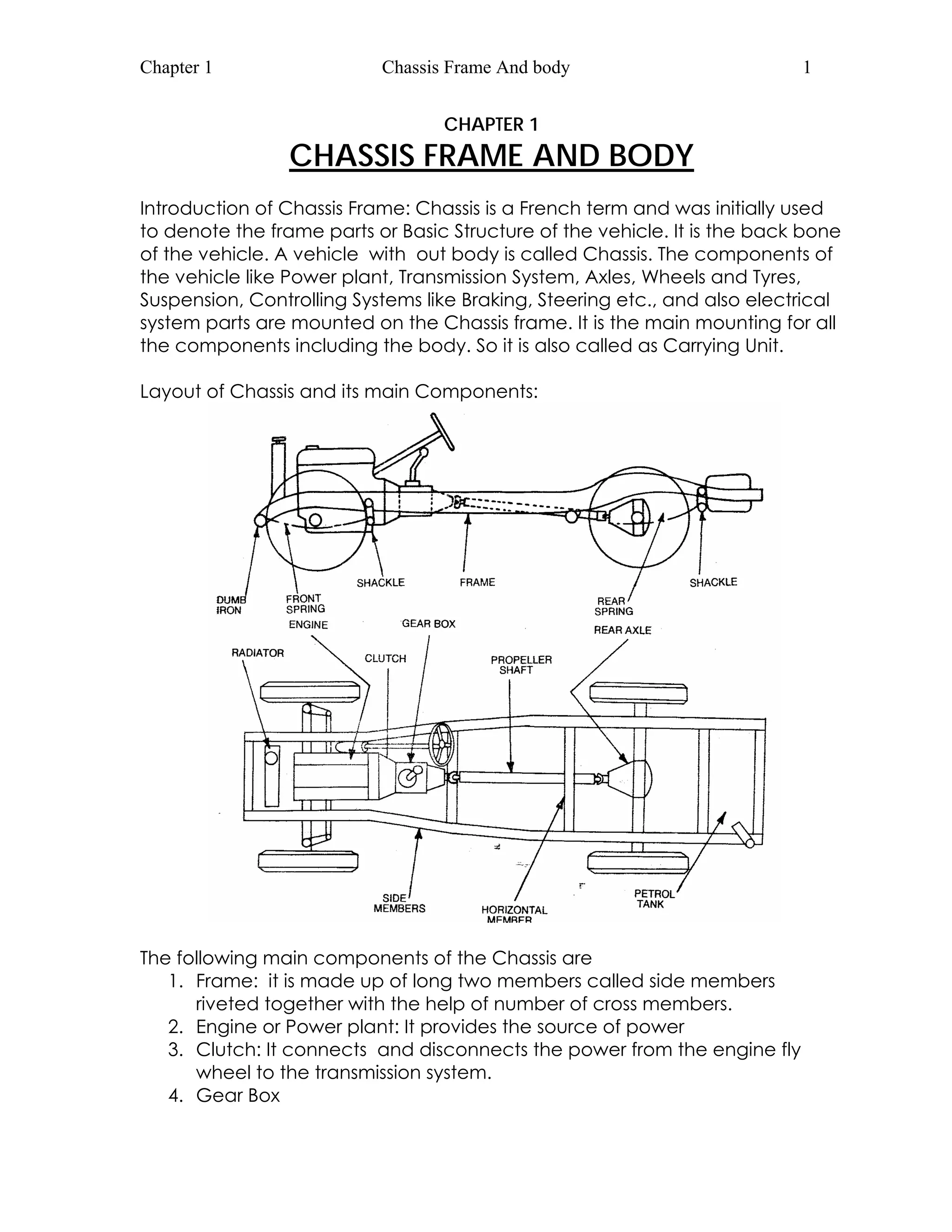 Chapter 1 Chassis Frame And body 1

CHAPTER 1
CHASSIS FRAME AND BODY

Introduction of Chassis Frame: Chassis is a French term and was initially used to denote the frame parts or Basic Structure of the vehicle. It is the back bone of the vehicle. A vehicle with out body is called Chassis. The components of the vehicle like Power plant, Transmission System, Axles, Wheels and Tyres, Suspension, Controlling Systems like Braking, Steering etc., and also electrical system parts are mounted on the Chassis frame. It is the main mounting for all the components including the body. So it is also called as Carrying Unit.

Layout of Chassis and its main Components:

DUMB IRON
FRONT SPRING
SHACKLE
FRAME
REAR SPRING
SHACKLE
ENGINE
GEAR BOX
REAR AXLE
RADIATOR
CLUTCH
PROPELLER SHAFT
SIDE MEMBERS
HORIZONTAL MEMBER
PETROL TANK

The following main components of the Chassis are
1. Frame: it is made up of long two members called side members riveted together with the help of number of cross members.
2. Engine or Power plant: It provides the source of power
3. Clutch: It connects and disconnects the power from the engine fly wheel to the transmission system.
4. Gear Box