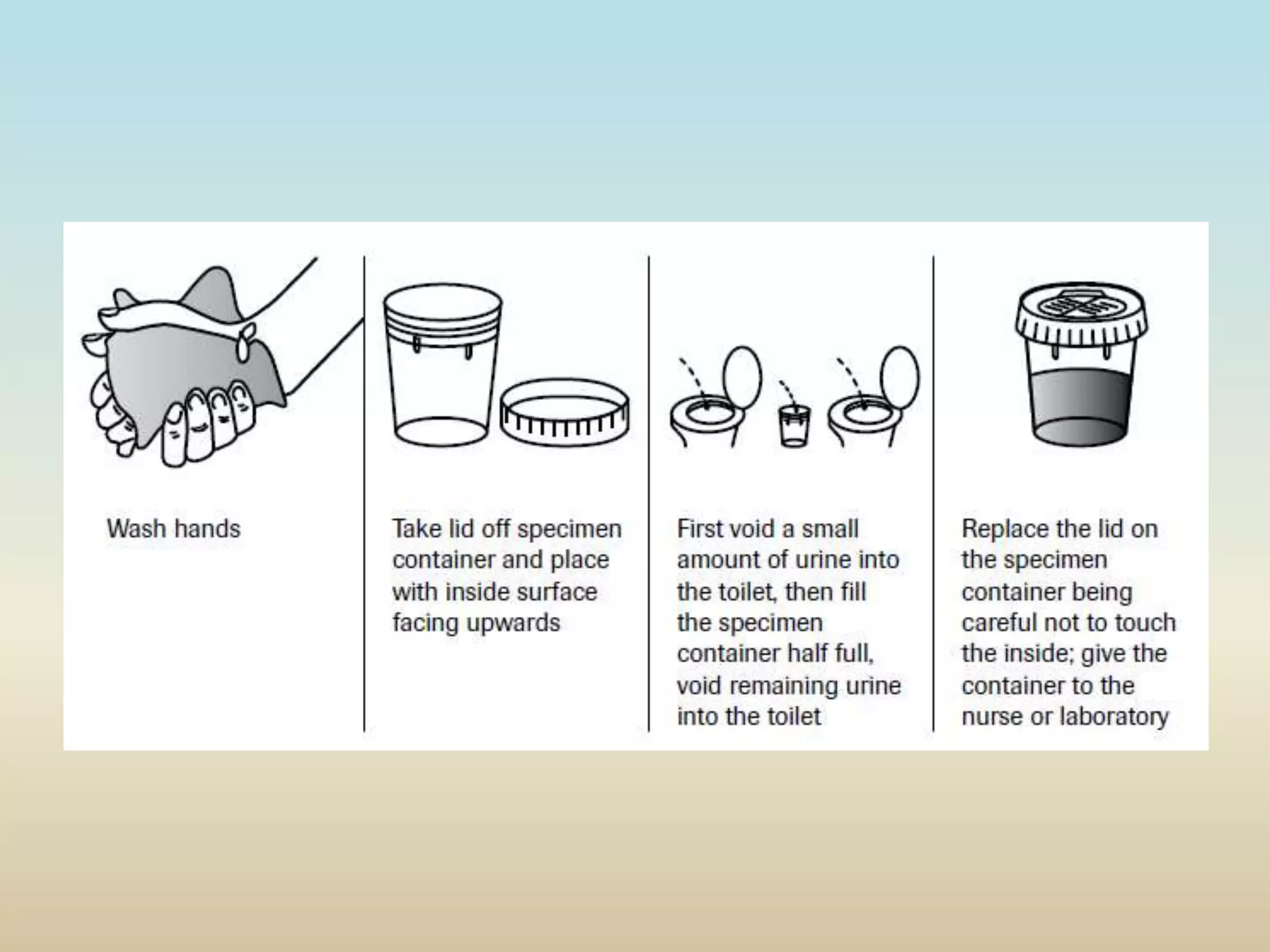 Wash hands

Take lid off specimen container and place with inside surface facing upwards

First void a small amount of urine into the toilet, then fill the specimen container half full, void remaining urine into the toilet

Replace the lid on the specimen container being careful not to touch the inside; give the container to the nurse or laboratory