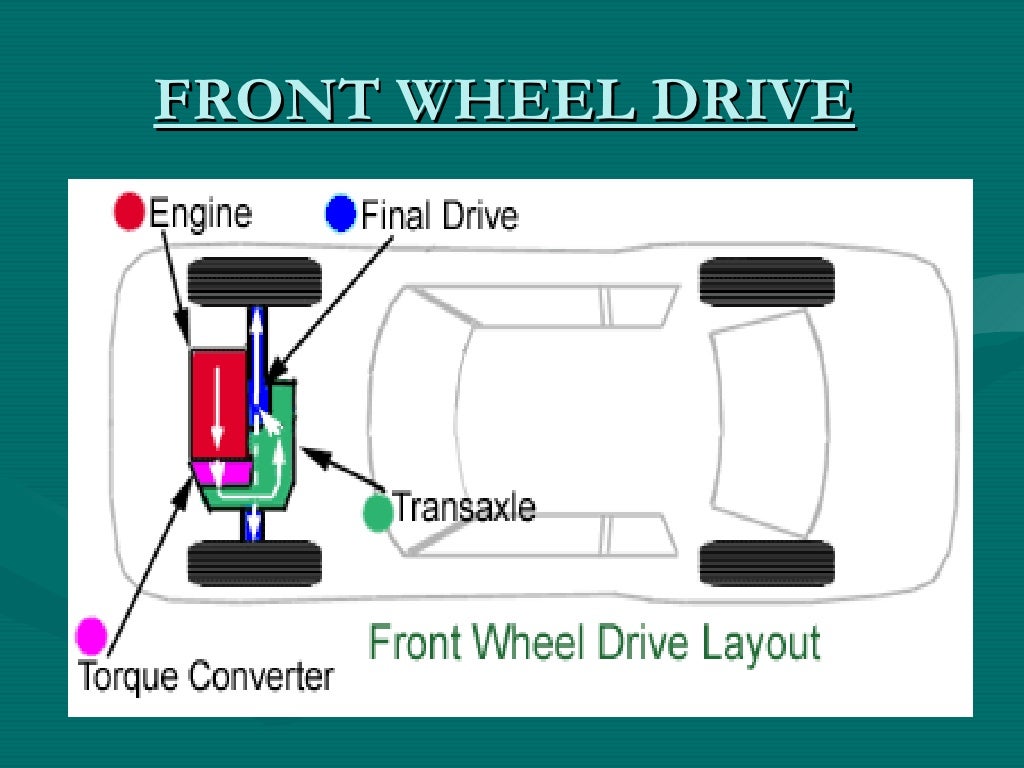 FRONT WHEEL DRIVE

Engine

Final Drive

Transaxle

Torque Converter

Front Wheel Drive Layout