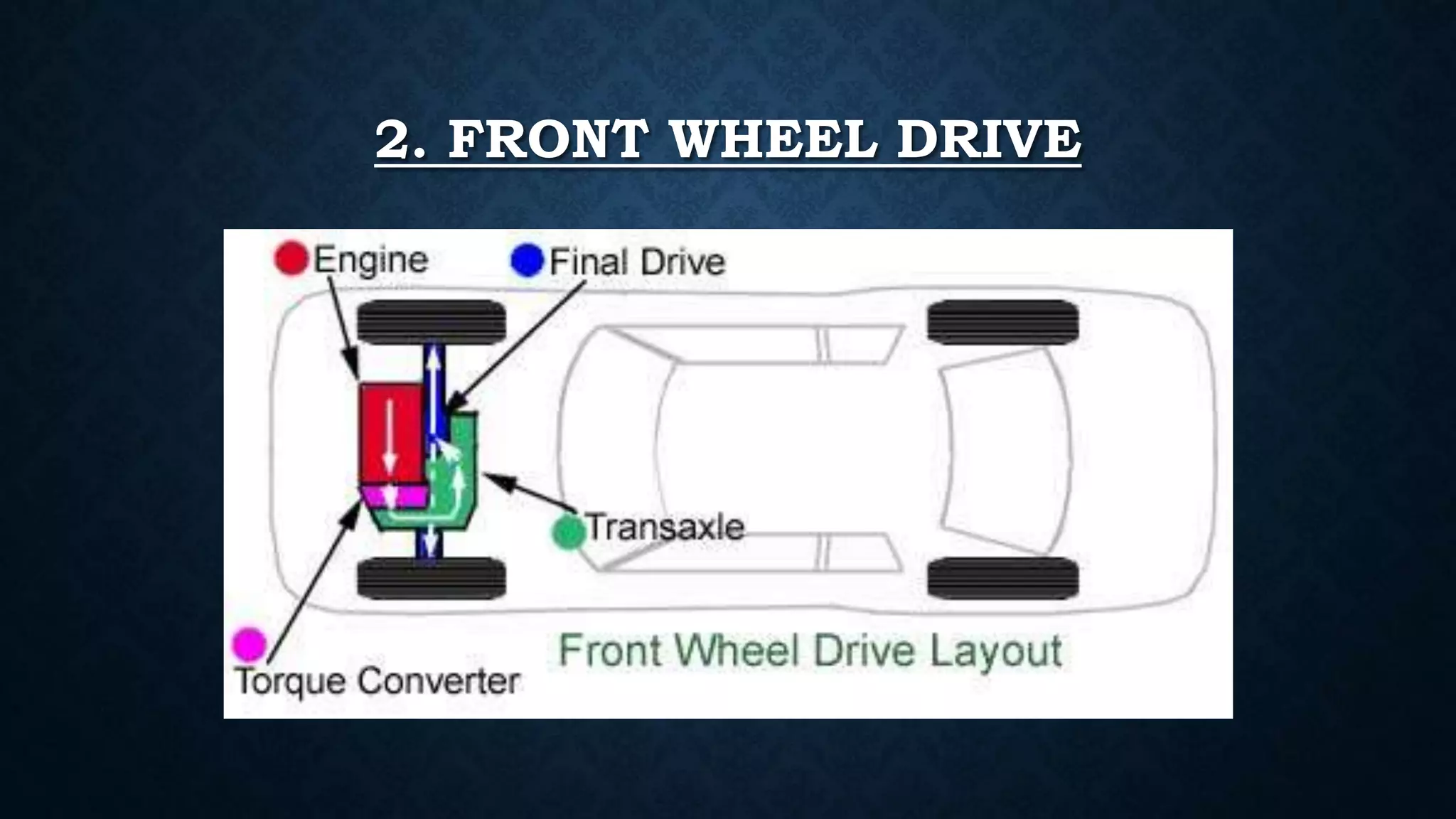 2. FRONT WHEEL DRIVE

Engine

Final Drive

Transaxle

Torque Converter

Front Wheel Drive Layout