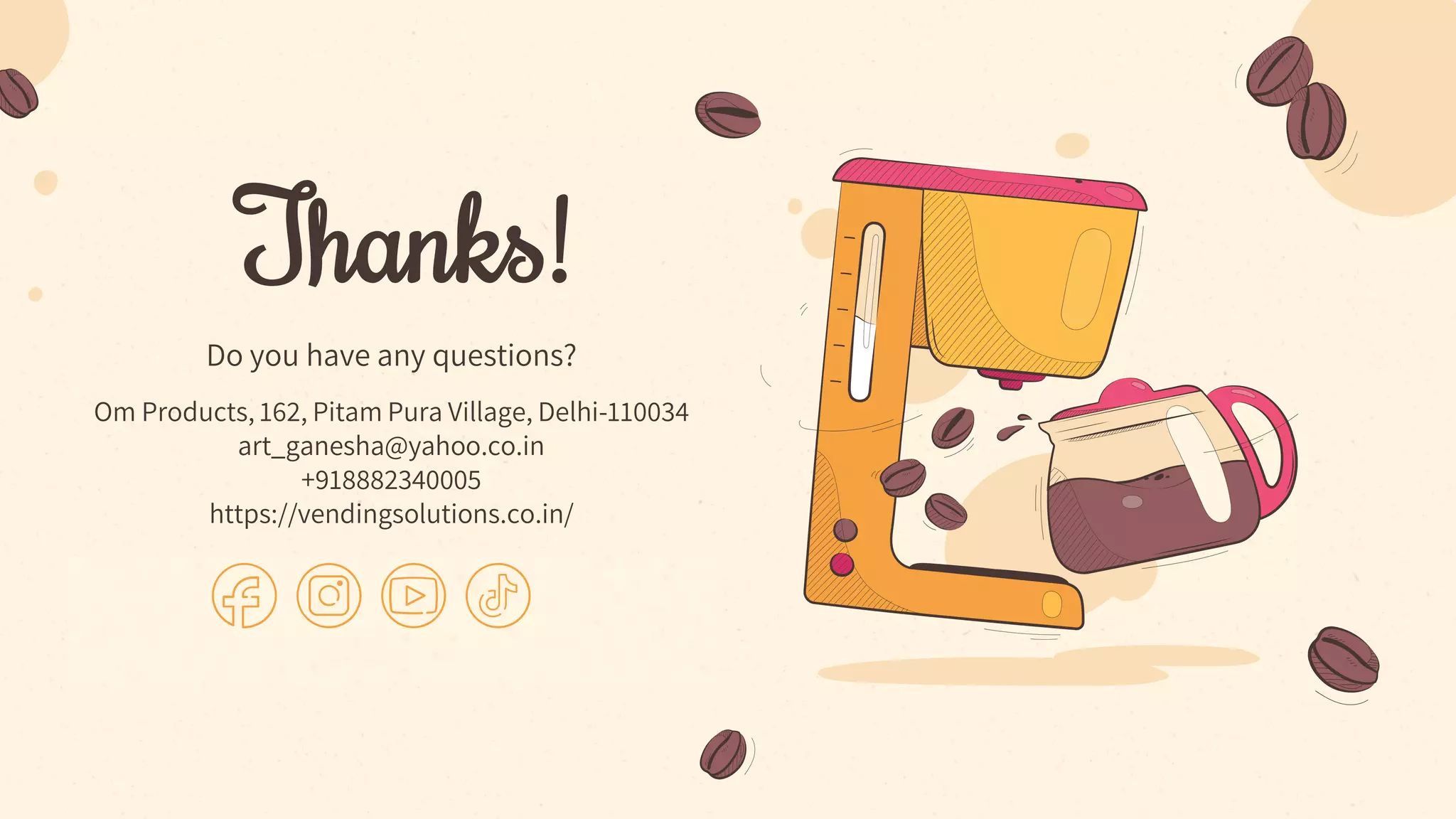 Thanks!

Do you have any questions?

Om Products, 162, Pitam Pura Village, Delhi-110034
art_ganesha@yahoo.co.in
+918882340005
https://vendingsolutions.co.in/