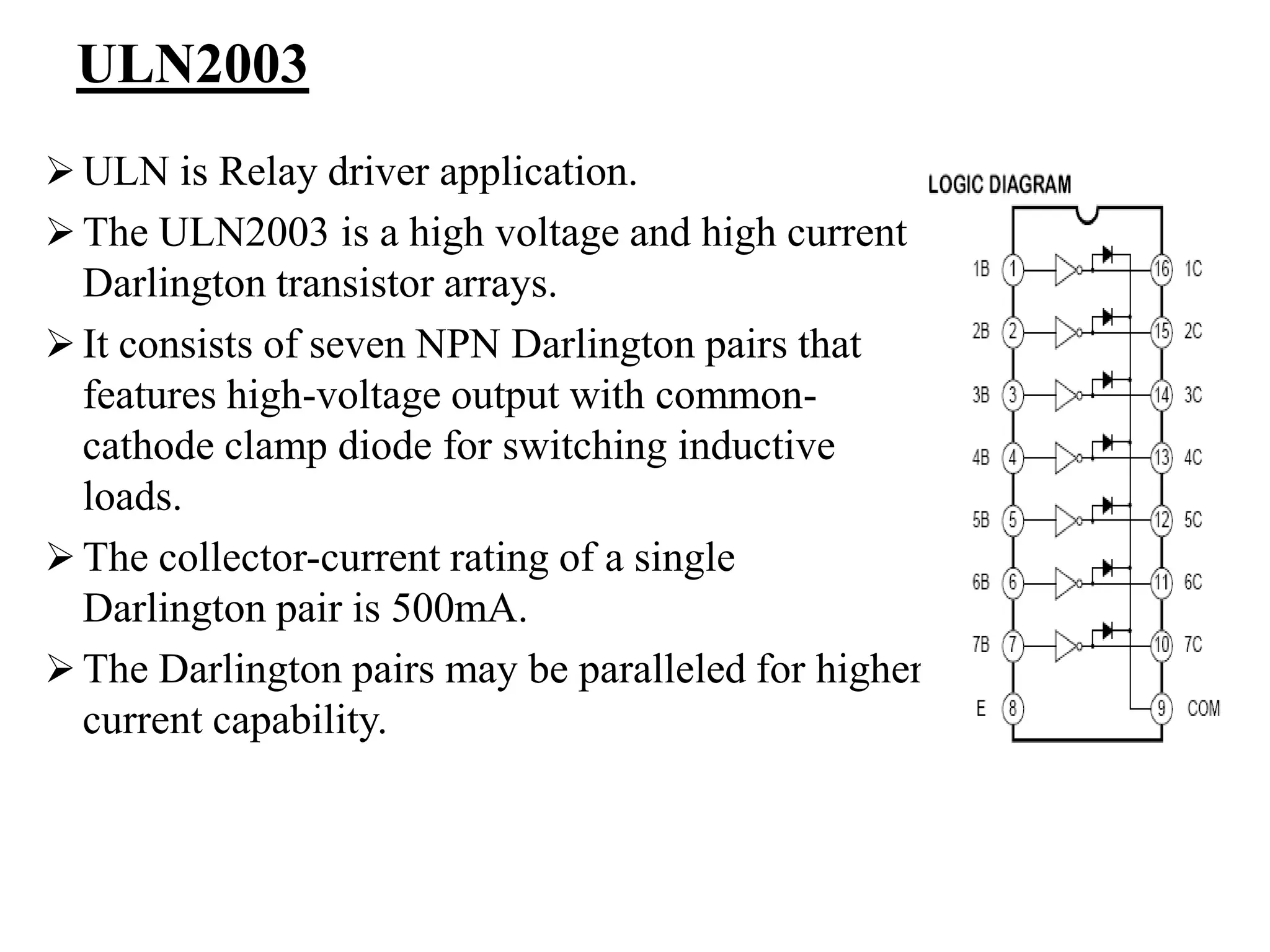 ULN2003

➢ ULN is Relay driver application.

➢ The ULN2003 is a high voltage and high current Darlington transistor arrays.

➢ It consists of seven NPN Darlington pairs that features high-voltage output with common-cathode clamp diode for switching inductive loads.

➢ The collector-current rating of a single Darlington pair is 500mA.

➢ The Darlington pairs may be paralleled for higher current capability.

LOGIC DIAGRAM

1B 1 16 1C
2B 2 15 2C
3B 3 14 3C
4B 4 13 4C
5B 5 12 5C
6B 6 11 6C
7B 7 10 7C
E 8 9 COM