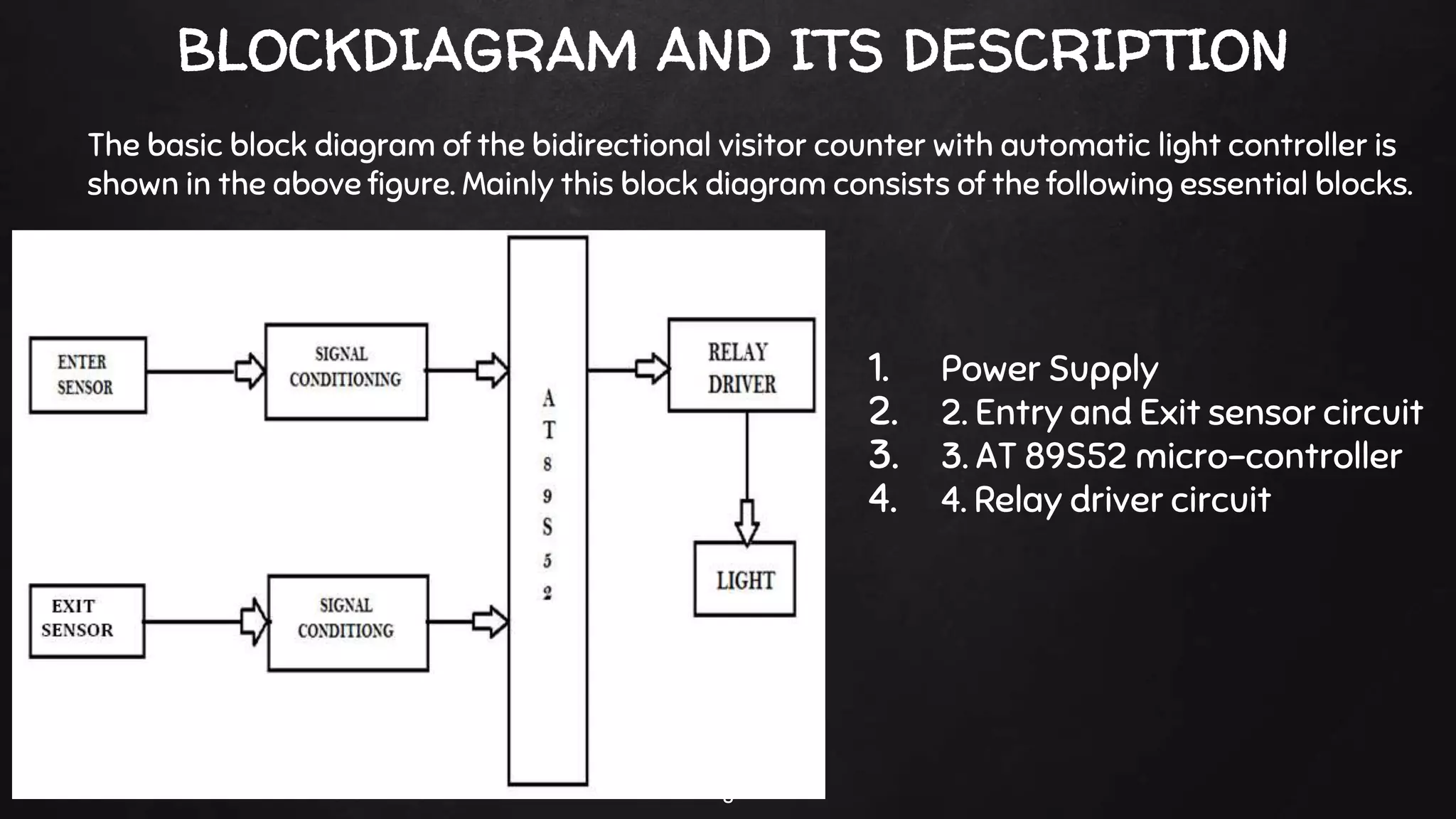 BLOCKDIAGRAM AND ITS DESCRIPTION

The basic block diagram of the bidirectional visitor counter with automatic light controller is shown in the above figure. Mainly this block diagram consists of the following essential blocks.

ENTER SENSOR

SIGNAL CONDITIONING

EXIT SENSOR

SIGNAL CONDITIONG

A T 8 9 S 5 2

RELAY DRIVER

LIGHT

1. Power Supply
2. 2. Entry and Exit sensor circuit
3. 3. AT 89S52 micro-controller
4. 4. Relay driver circuit