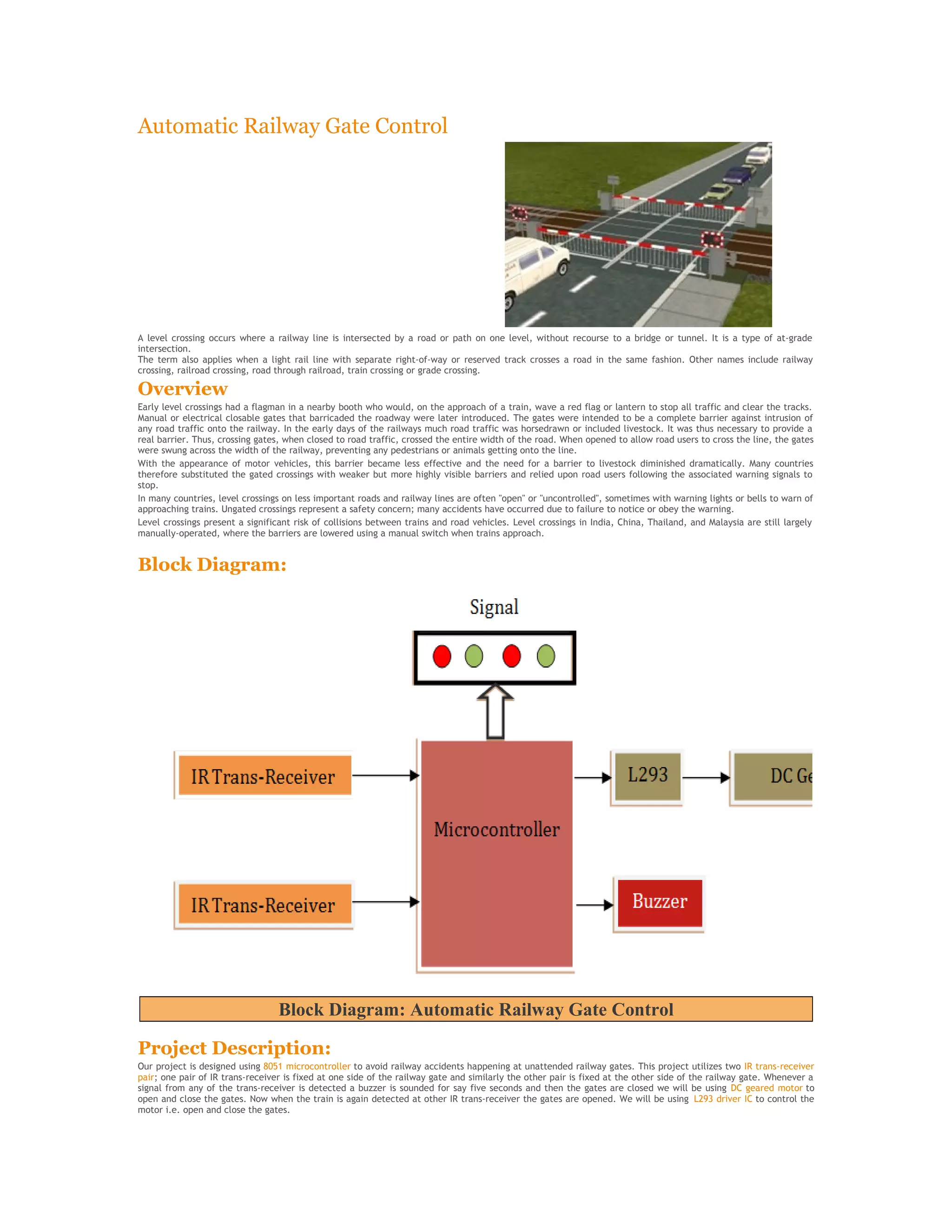 Automatic Railway Gate Control

A level crossing occurs where a railway line is intersected by a road or path on one level, without recourse to a bridge or tunnel. It is a type of at-grade intersection.
The term also applies when a light rail line with separate right-of-way or reserved track crosses a road in the same fashion. Other names include railway crossing, railroad crossing, road through railroad, train crossing or grade crossing.

Overview

Early level crossings had a flagman in a nearby booth who would, on the approach of a train, wave a red flag or lantern to stop all traffic and clear the tracks. Manual or electrical closable gates that barricaded the roadway were later introduced. The gates were intended to be a complete barrier against intrusion of any road traffic onto the railway. In the early days of the railways much road traffic was horsedrawn or included livestock. It was thus necessary to provide a real barrier. Thus, crossing gates, when closed to road traffic, crossed the entire width of the road. When opened to allow road users to cross the line, the gates were swung across the width of the railway, preventing any pedestrians or animals getting onto the line.

With the appearance of motor vehicles, this barrier became less effective and the need for a barrier to livestock diminished dramatically. Many countries therefore substituted the gated crossings with weaker but more highly visible barriers and relied upon road users following the associated warning signals to stop.

In many countries, level crossings on less important roads and railway lines are often "open" or "uncontrolled", sometimes with warning lights or bells to warn of approaching trains. Ungated crossings represent a safety concern; many accidents have occurred due to failure to notice or obey the warning.

Level crossings present a significant risk of collisions between trains and road vehicles. Level crossings in India, China, Thailand, and Malaysia are still largely manually-operated, where the barriers are lowered using a manual switch when trains approach.

Block Diagram:

Signal

IR Trans-Receiver

IR Trans-Receiver

Microcontroller

L293

DC Ge

Buzzer

Block Diagram: Automatic Railway Gate Control

Project Description:

Our project is designed using 8051 microcontroller to avoid railway accidents happening at unattended railway gates. This project utilizes two IR trans-receiver pair; one pair of IR trans-receiver is fixed at one side of the railway gate and similarly the other pair is fixed at the other side of the railway gate. Whenever a signal from any of the trans-receiver is detected a buzzer is sounded for say five seconds and then the gates are closed we will be using DC geared motor to open and close the gates. Now when the train is again detected at other IR trans-receiver the gates are opened. We will be using L293 driver IC to control the motor i.e. open and close the gates.