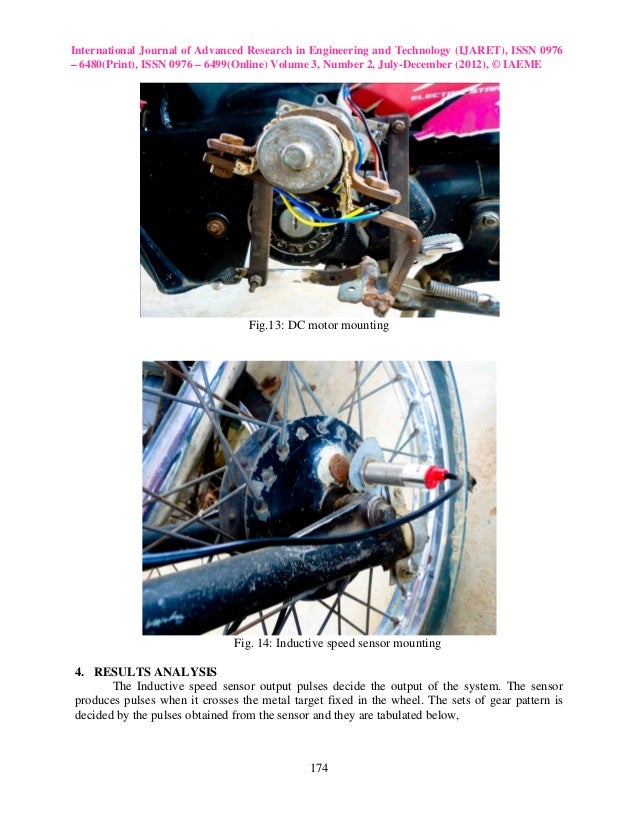 International Journal of Advanced Research in Engineering and Technology (IJARET), ISSN 0976 – 6480(Print), ISSN 0976 – 6499(Online) Volume 3, Number 2, July-December (2012), © IAEME

Fig.13: DC motor mounting

Fig. 14: Inductive speed sensor mounting

4. RESULTS ANALYSIS

The Inductive speed sensor output pulses decide the output of the system. The sensor produces pulses when it crosses the metal target fixed in the wheel. The sets of gear pattern is decided by the pulses obtained from the sensor and they are tabulated below,

174