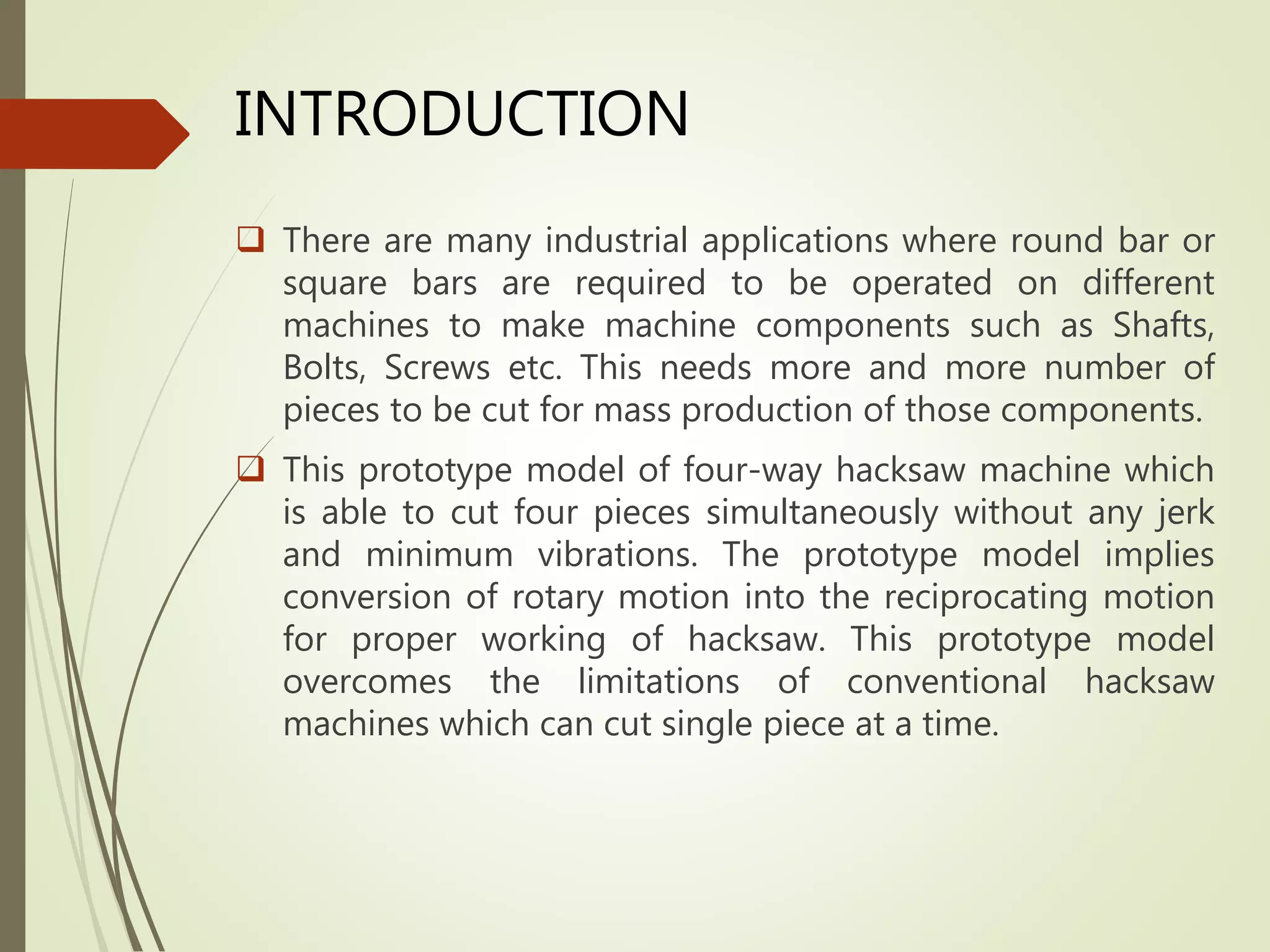 INTRODUCTION

❑ There are many industrial applications where round bar or square bars are required to be operated on different machines to make machine components such as Shafts, Bolts, Screws etc. This needs more and more number of pieces to be cut for mass production of those components.

❑ This prototype model of four-way hacksaw machine which is able to cut four pieces simultaneously without any jerk and minimum vibrations. The prototype model implies conversion of rotary motion into the reciprocating motion for proper working of hacksaw. This prototype model overcomes the limitations of conventional hacksaw machines which can cut single piece at a time.