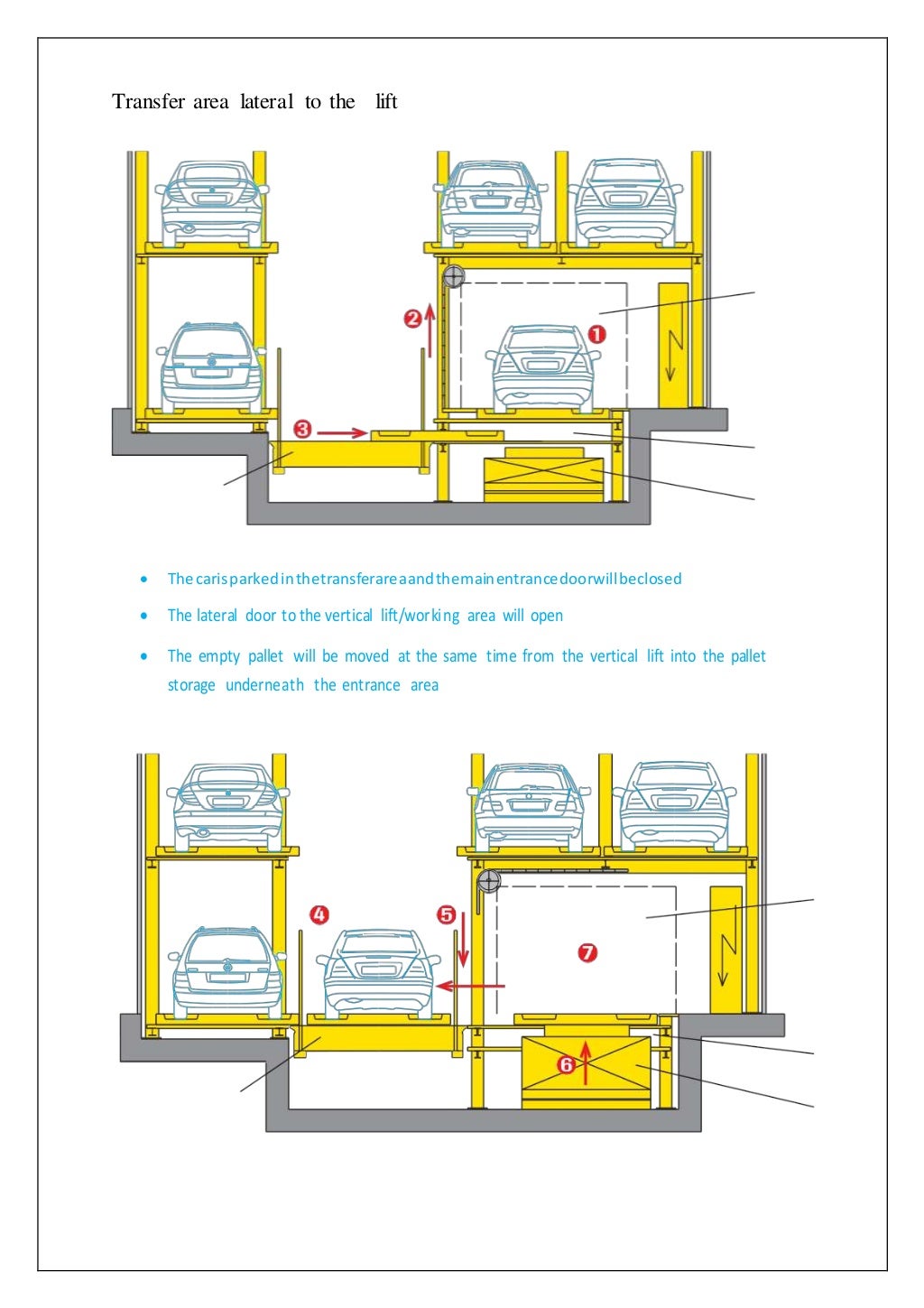 Transfer area lateral to the lift

2

1

3

• The car is parked in the transfer area and the main entrance door will be closed

• The lateral door to the vertical lift/working area will open

• The empty pallet will be moved at the same time from the vertical lift into the pallet storage underneath the entrance area

4

5

7

6