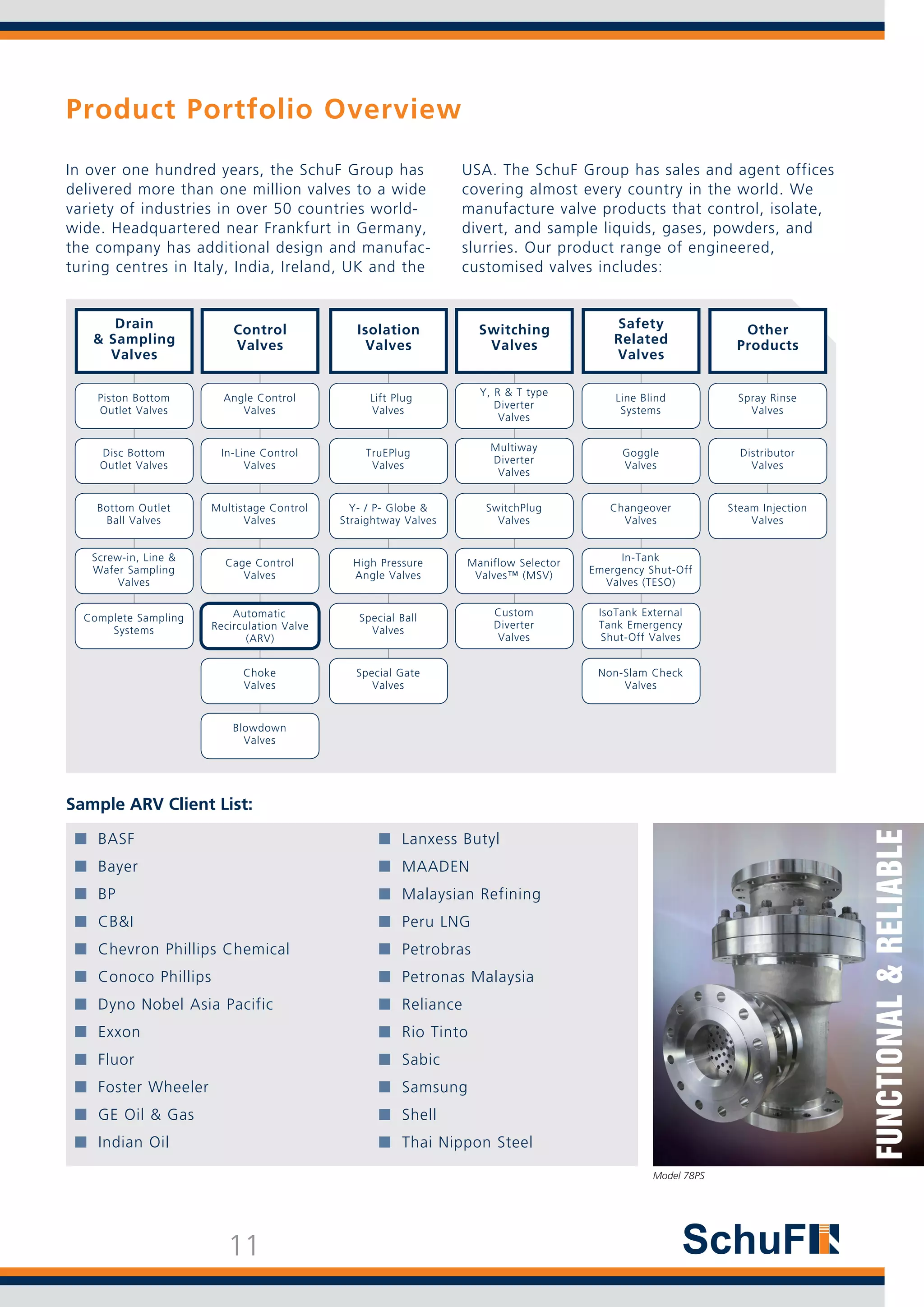 Product Portfolio Overview

In over one hundred years, the SchuF Group has delivered more than one million valves to a wide variety of industries in over 50 countries worldwide. Headquartered near Frankfurt in Germany, the company has additional design and manufacturing centres in Italy, India, Ireland, UK and the USA. The SchuF Group has sales and agent offices covering almost every country in the world. We manufacture valve products that control, isolate, divert, and sample liquids, gases, powders, and slurries. Our product range of engineered, customised valves includes:

Drain & Sampling Valves

Piston Bottom Outlet Valves

Disc Bottom Outlet Valves

Bottom Outlet Ball Valves

Screw-in, Line & Wafer Sampling Valves

Complete Sampling Systems

Control Valves

Angle Control Valves

In-Line Control Valves

Multistage Control Valves

Cage Control Valves

Automatic Recirculation Valve (ARV)

Choke Valves

Blowdown Valves

Isolation Valves

Lift Plug Valves

TruEPlug Valves

Y- / P- Globe & Straightway Valves

High Pressure Angle Valves

Special Ball Valves

Special Gate Valves

Switching Valves

Y, R & T type Diverter Valves

Multiway Diverter Valves

SwitchPlug Valves

Maniflow Selector Valves™ (MSV)

Custom Diverter Valves

Safety Related Valves

Line Blind Systems

Goggle Valves

Changeover Valves

In-Tank Emergency Shut-Off Valves (TESO)

IsoTank External Tank Emergency Shut-Off Valves

Non-Slam Check Valves

Other Products

Spray Rinse Valves

Distributor Valves

Steam Injection Valves

Sample ARV Client List:

BASF
Bayer
BP
CB&I
Chevron Phillips Chemical
Conoco Phillips
Dyno Nobel Asia Pacific
Exxon
Fluor
Foster Wheeler
GE Oil & Gas
Indian Oil

Lanxess Butyl
MAADEN
Malaysian Refining
Peru LNG
Petrobras
Petronas Malaysia
Reliance
Rio Tinto
Sabic
Samsung
Shell
Thai Nippon Steel

FUNCTIONAL & RELIABLE

Model 78PS

11

SchuF