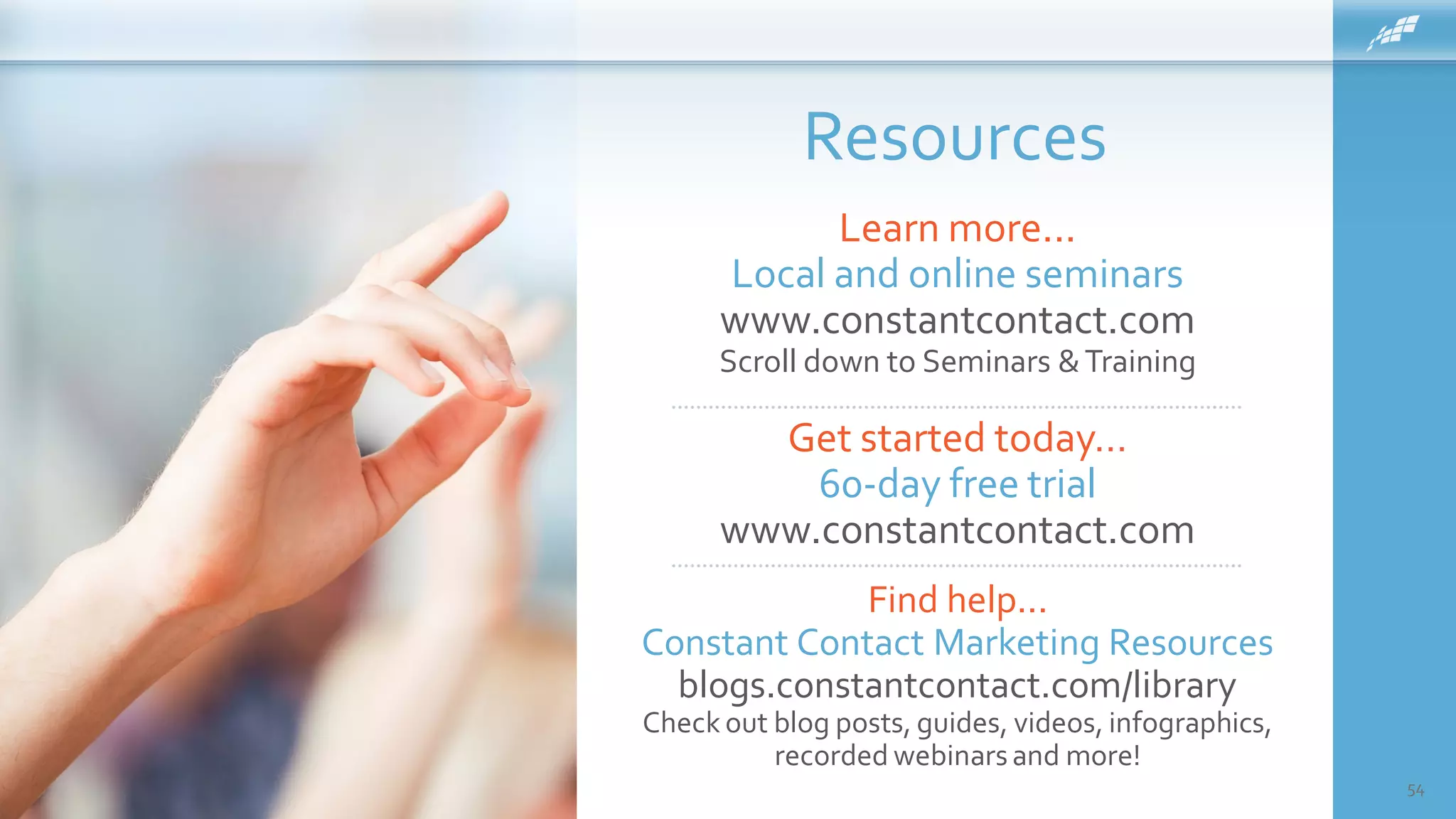 Resources

Learn more...
Local and online seminars
www.constantcontact.com
Scroll down to Seminars & Training

Get started today...
60-day free trial
www.constantcontact.com

Find help...
Constant Contact Marketing Resources
blogs.constantcontact.com/library
Check out blog posts, guides, videos, infographics, recorded webinars and more!

54