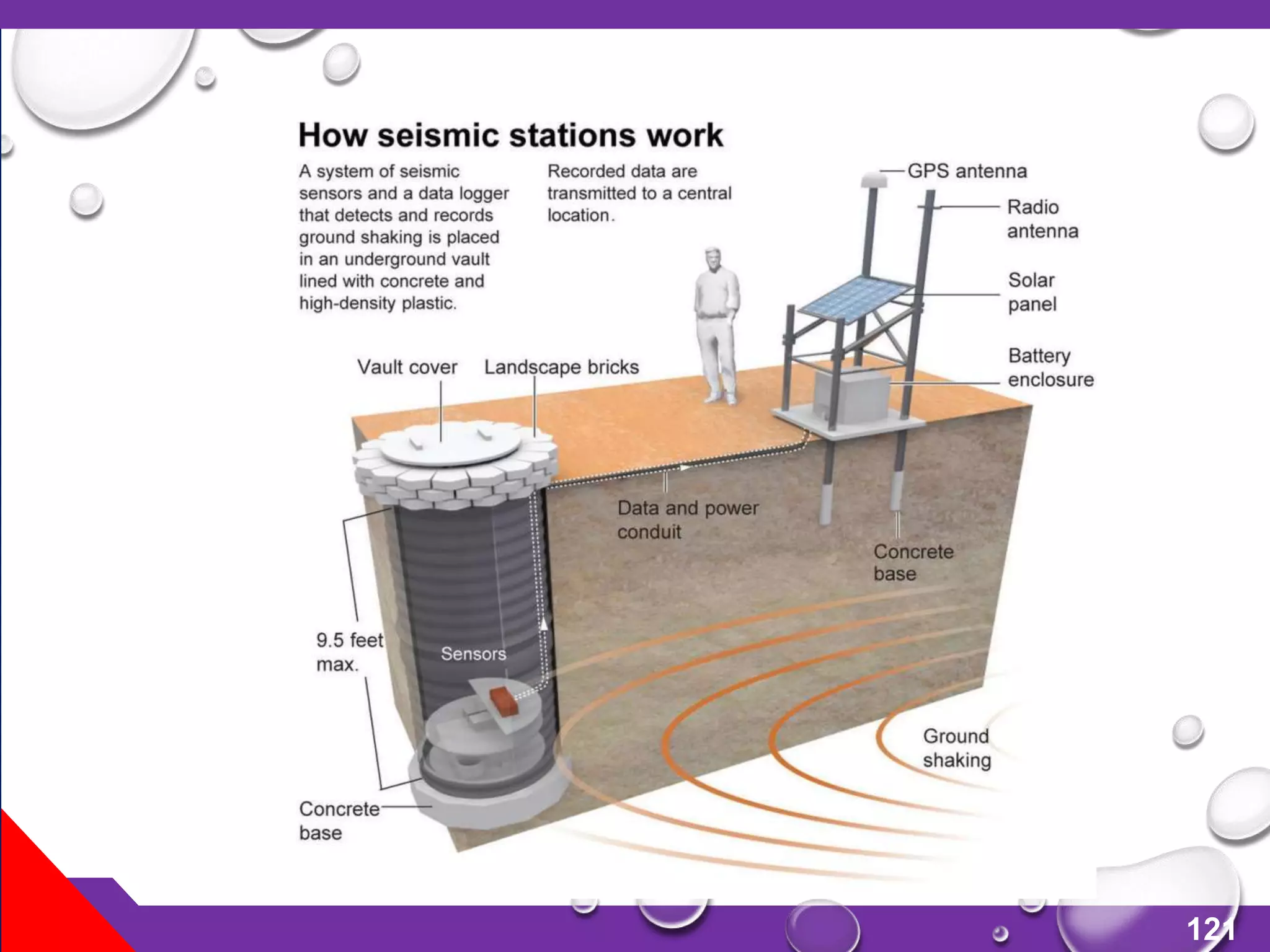 How seismic stations work

A system of seismic sensors and a data logger that detects and records ground shaking is placed in an underground vault lined with concrete and high-density plastic.

Recorded data are transmitted to a central location.

GPS antenna

Radio antenna

Solar panel

Battery enclosure

Vault cover

Landscape bricks

Data and power conduit

Concrete base

9.5 feet max.

Sensors

Ground shaking

Concrete base

121