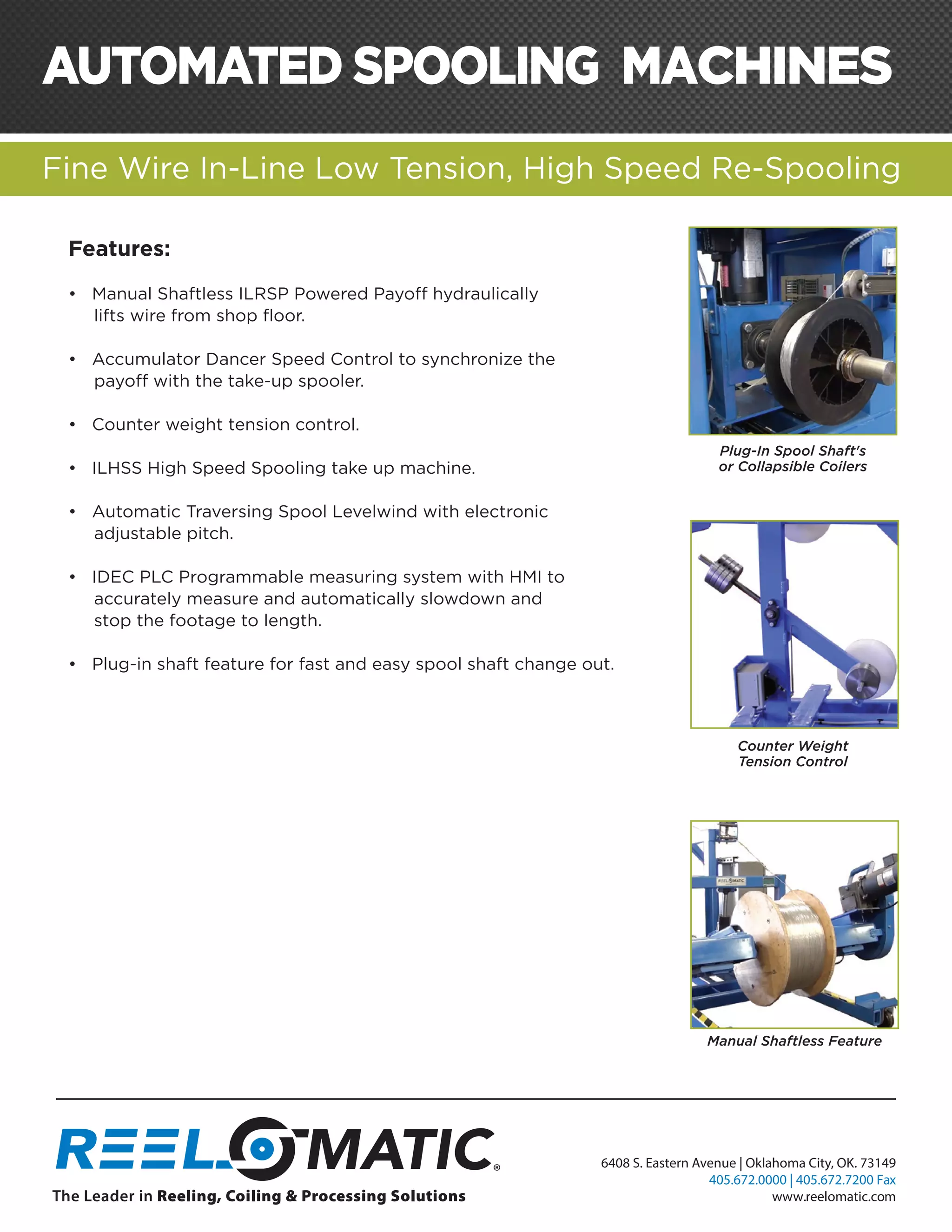 AUTOMATED SPOOLING MACHINES

Fine Wire In-Line Low Tension, High Speed Re-Spooling

Features:

• Manual Shaftless ILRSP Powered Payoff hydraulically lifts wire from shop floor.

• Accumulator Dancer Speed Control to synchronize the payoff with the take-up spooler.

• Counter weight tension control.

• ILHSS High Speed Spooling take up machine.

• Automatic Traversing Spool Levelwind with electronic adjustable pitch.

• IDEC PLC Programmable measuring system with HMI to accurately measure and automatically slowdown and stop the footage to length.

• Plug-in shaft feature for fast and easy spool shaft change out.

Plug-In Spool Shaft's or Collapsible Coilers

Counter Weight Tension Control

REELOMATIC

Manual Shaftless Feature

REELOMATIC®

The Leader in Reeling, Coiling & Processing Solutions

6408 S. Eastern Avenue | Oklahoma City, OK. 73149
405.672.0000 | 405.672.7200 Fax
www.reelomatic.com