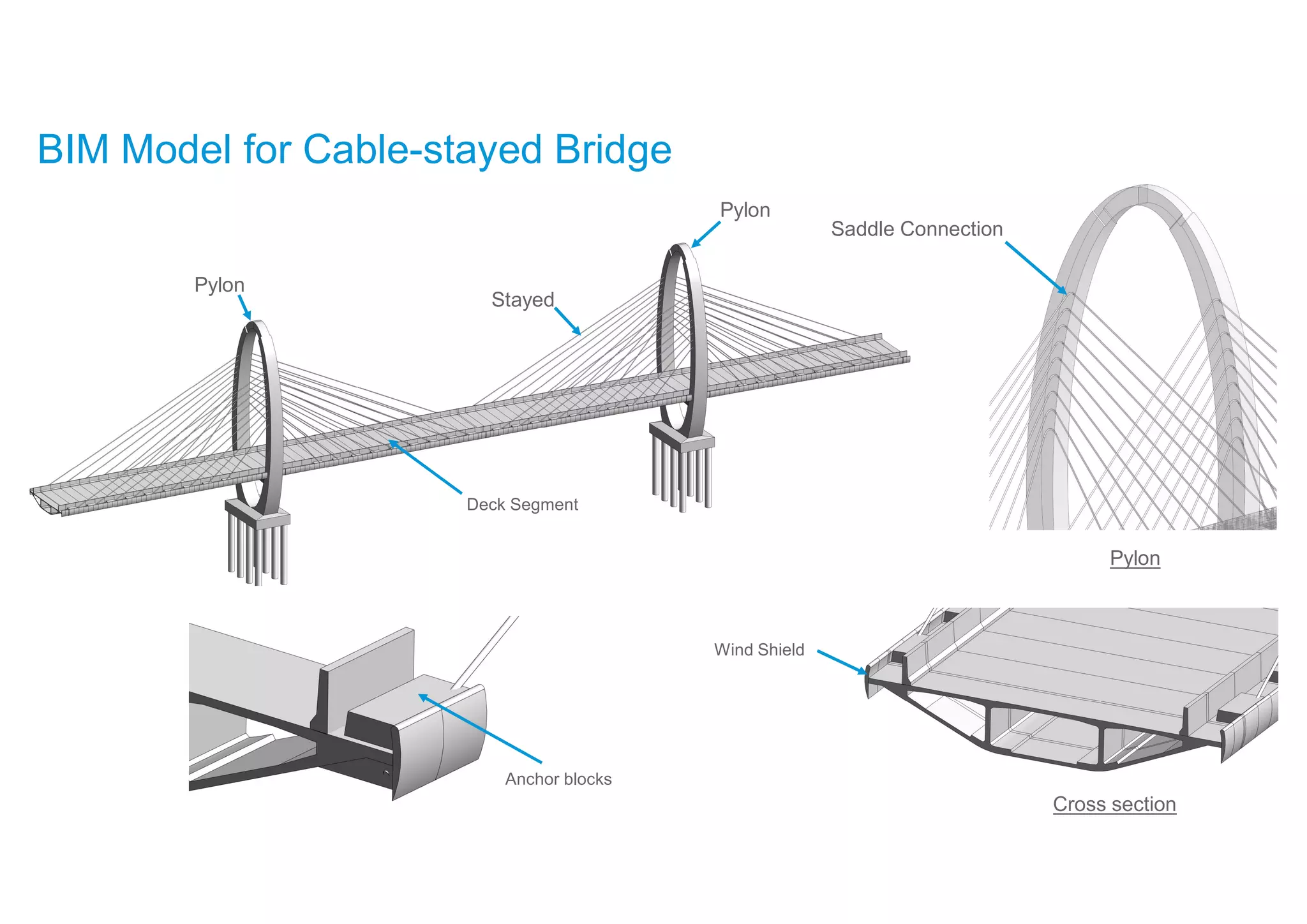 BIM Model for Cable-stayed Bridge

Pylon

Saddle Connection

Pylon

Stayed

Deck Segment

Pylon

Wind Shield

Anchor blocks

Cross section