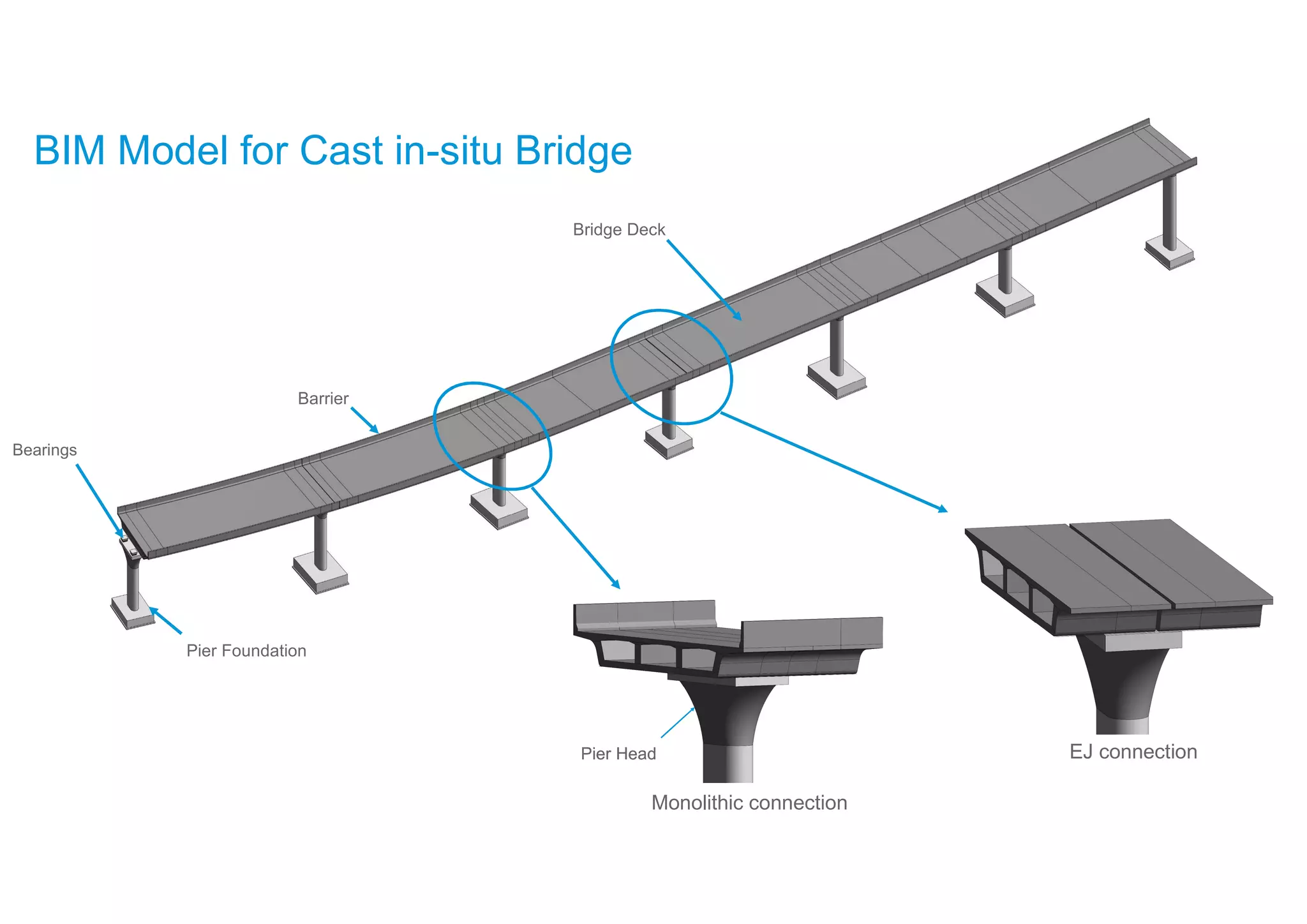 BIM Model for Cast in-situ Bridge

Bridge Deck

Barrier

Bearings

Pier Foundation

Pier Head

Monolithic connection

EJ connection