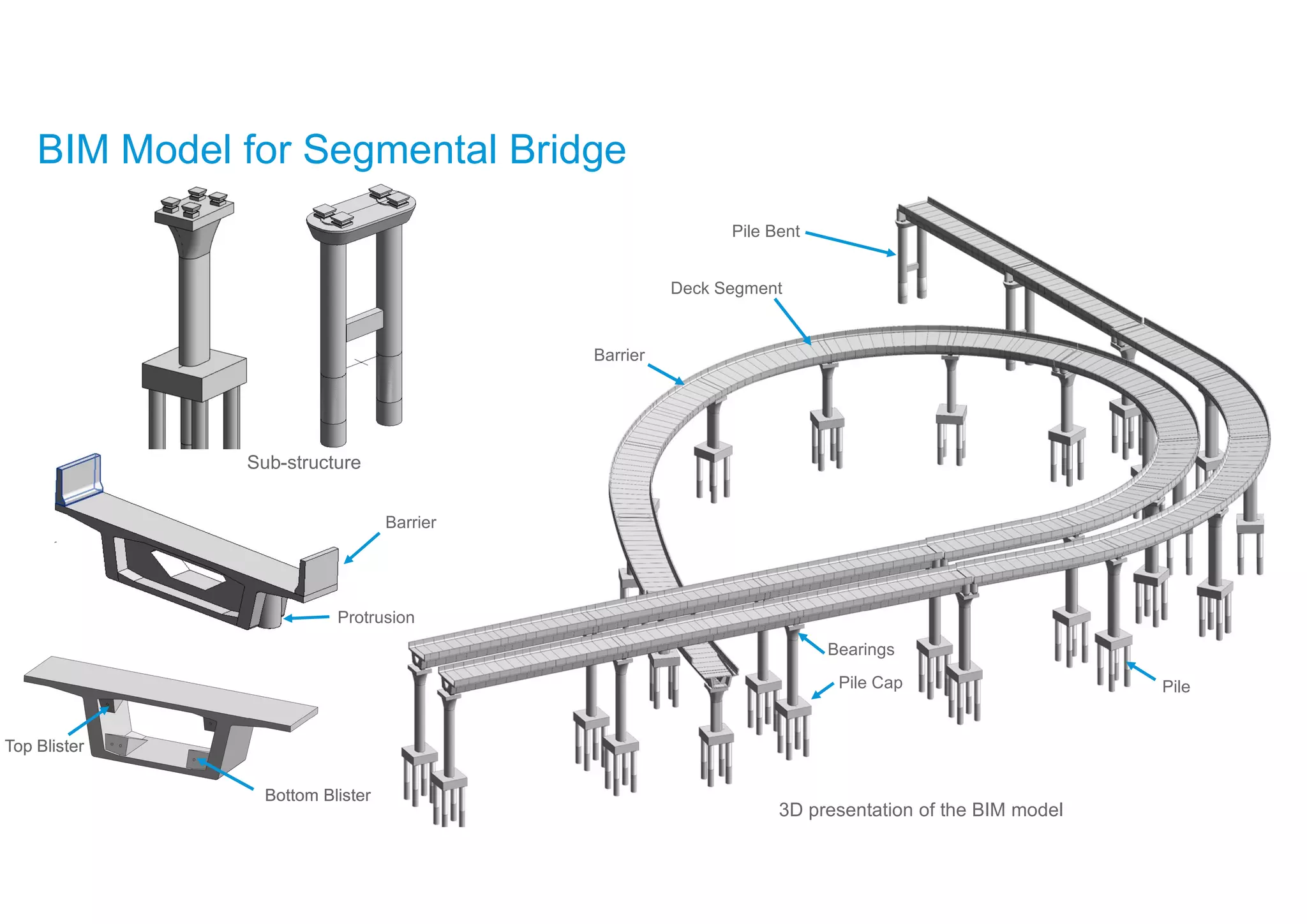 BIM Model for Segmental Bridge

Sub-structure

Barrier

Protrusion

Top Blister

Bottom Blister

Pile Bent

Deck Segment

Barrier

Bearings

Pile Cap

Pile

3D presentation of the BIM model