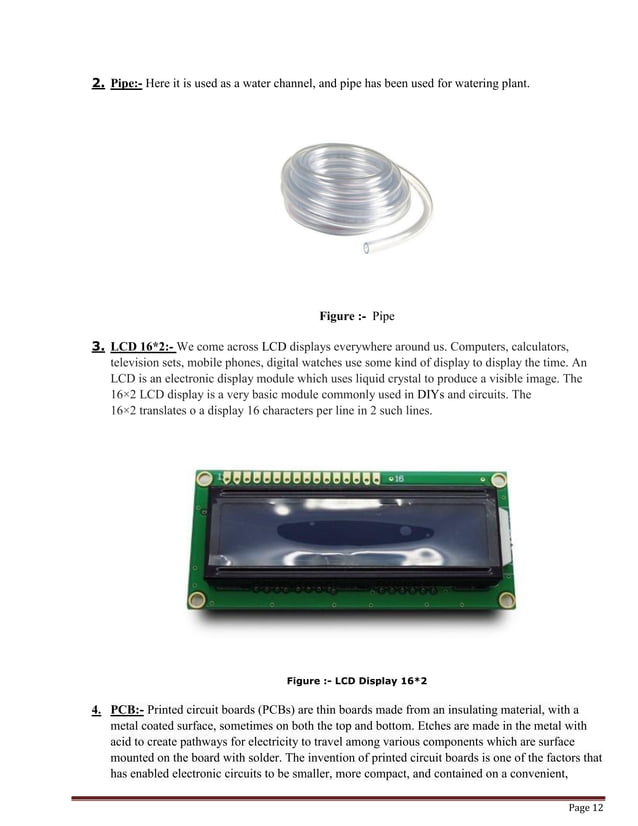 2. Pipe:- Here it is used as a water channel, and pipe has been used for watering plant.

Figure :- Pipe

3. LCD 16*2:- We come across LCD displays everywhere around us. Computers, calculators, television sets, mobile phones, digital watches use some kind of display to display the time. An LCD is an electronic display module which uses liquid crystal to produce a visible image. The 16×2 LCD display is a very basic module commonly used in DIYs and circuits. The 16×2 translates o a display 16 characters per line in 2 such lines.

1 16

Figure :- LCD Display 16*2

4. PCB:- Printed circuit boards (PCBs) are thin boards made from an insulating material, with a metal coated surface, sometimes on both the top and bottom. Etches are made in the metal with acid to create pathways for electricity to travel among various components which are surface mounted on the board with solder. The invention of printed circuit boards is one of the factors that has enabled electronic circuits to be smaller, more compact, and contained on a convenient,

Page 12