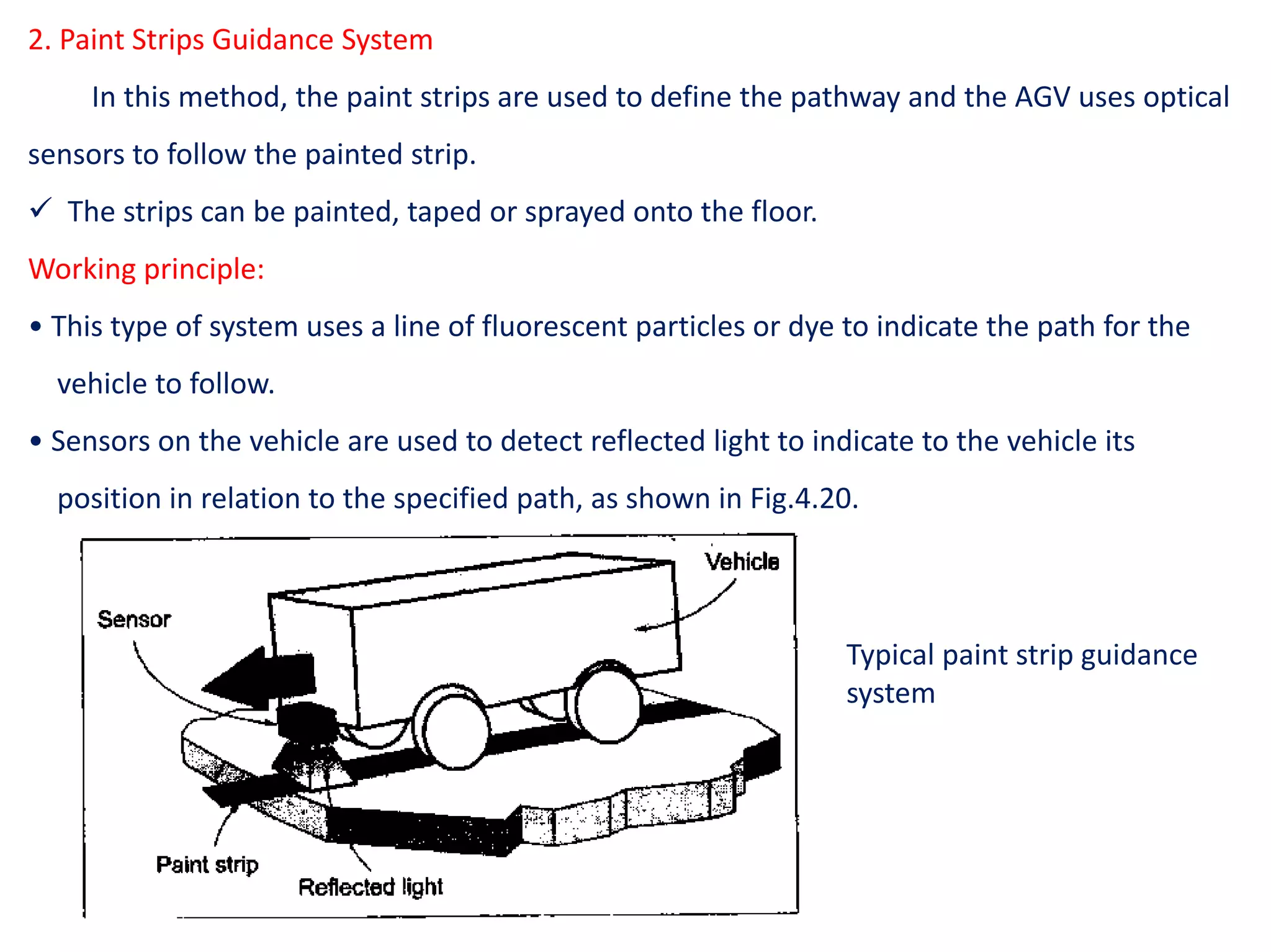 2. Paint Strips Guidance System

In this method, the paint strips are used to define the pathway and the AGV uses optical sensors to follow the painted strip.

✓ The strips can be painted, taped or sprayed onto the floor.

Working principle:

• This type of system uses a line of fluorescent particles or dye to indicate the path for the vehicle to follow.

• Sensors on the vehicle are used to detect reflected light to indicate to the vehicle its position in relation to the specified path, as shown in Fig.4.20.

Vehicle

Sensor

Paint strip

Reflected light

Typical paint strip guidance system