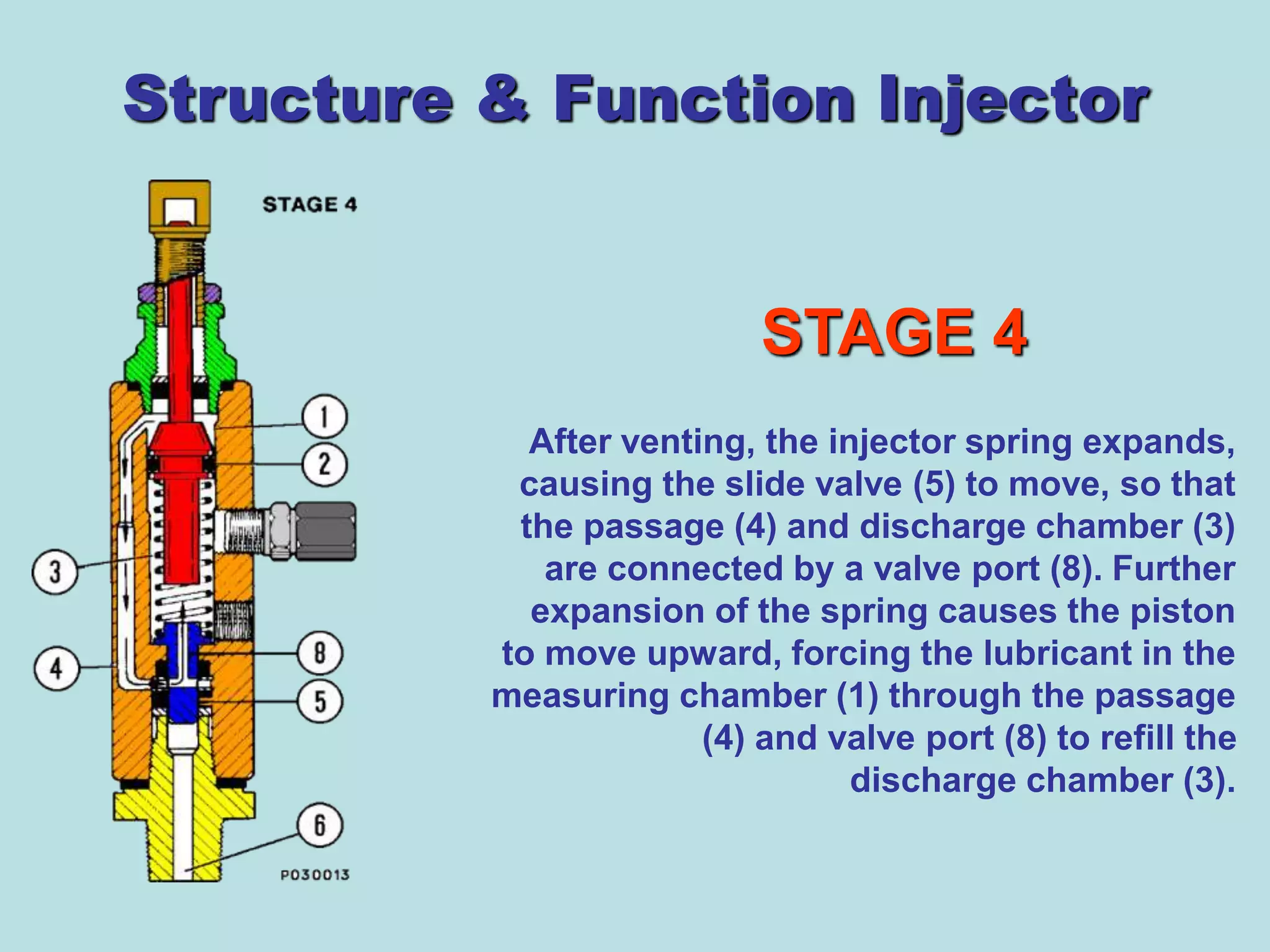 Structure & Function Injector

STAGE 4

1
2
3
4
8
5
6
P030013

STAGE 4

After venting, the injector spring expands, causing the slide valve (5) to move, so that the passage (4) and discharge chamber (3) are connected by a valve port (8). Further expansion of the spring causes the piston to move upward, forcing the lubricant in the measuring chamber (1) through the passage (4) and valve port (8) to refill the discharge chamber (3).