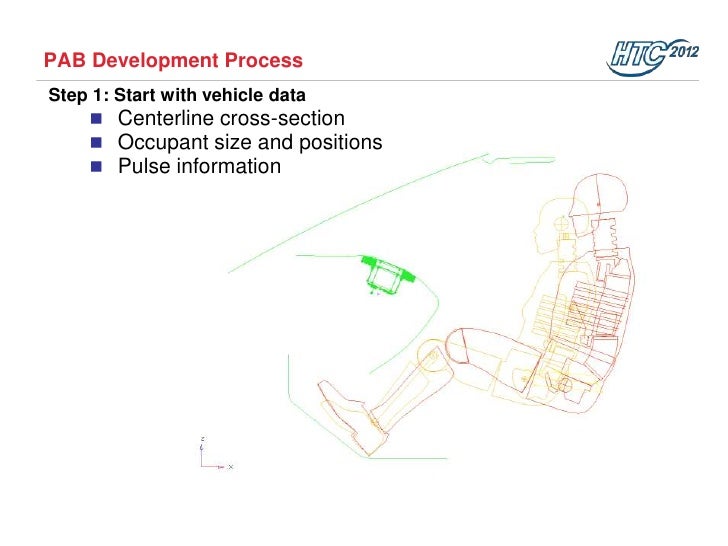 PAB Development Process

HTC 2012

Step 1: Start with vehicle data

- Centerline cross-section
- Occupant size and positions
- Pulse information

z

x