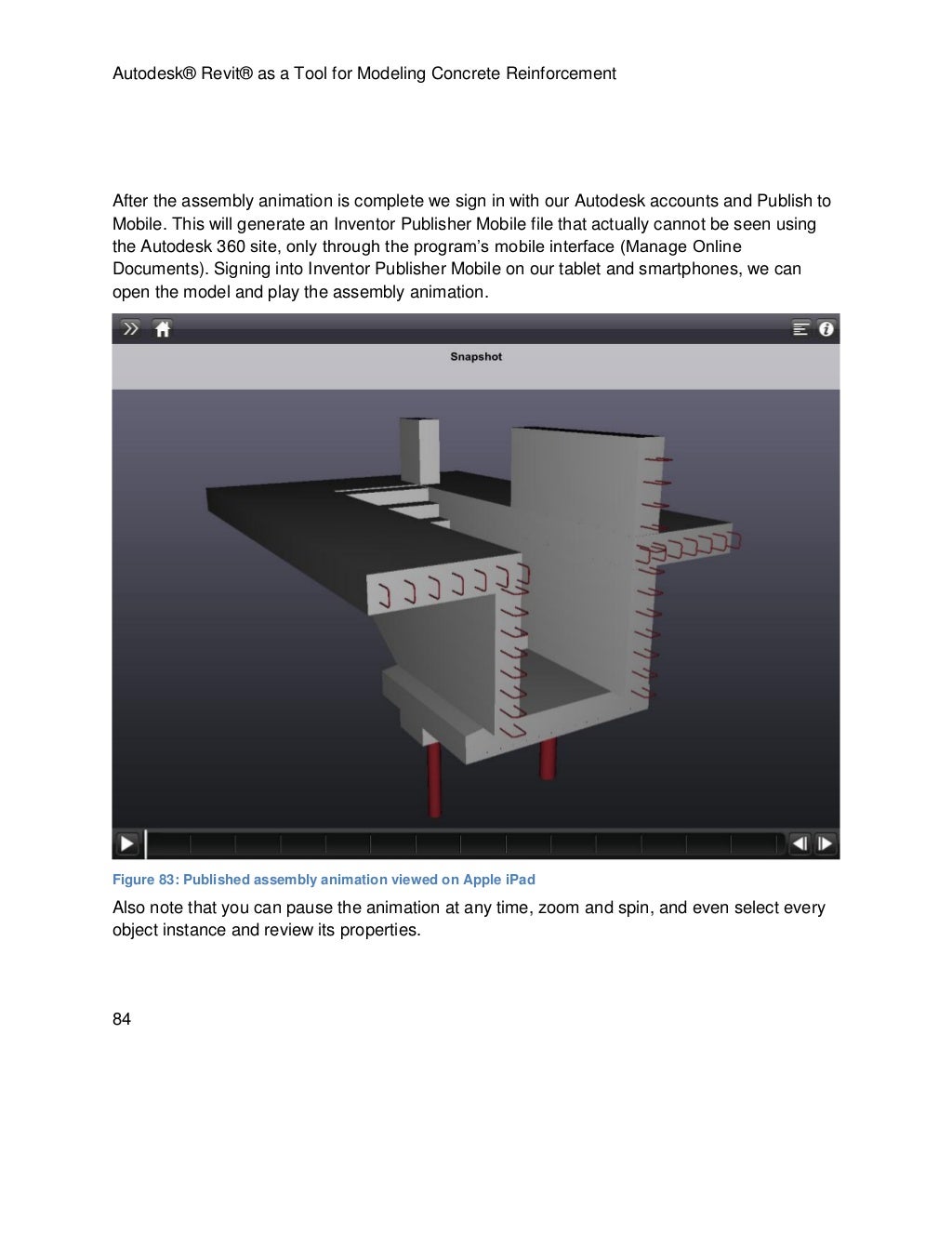 Autodesk® Revit® as a Tool for Modeling Concrete Reinforcement

After the assembly animation is complete we sign in with our Autodesk accounts and Publish to Mobile. This will generate an Inventor Publisher Mobile file that actually cannot be seen using the Autodesk 360 site, only through the program's mobile interface (Manage Online Documents). Signing into Inventor Publisher Mobile on our tablet and smartphones, we can open the model and play the assembly animation.

Snapshot

Figure 83: Published assembly animation viewed on Apple iPad

Also note that you can pause the animation at any time, zoom and spin, and even select every object instance and review its properties.

84