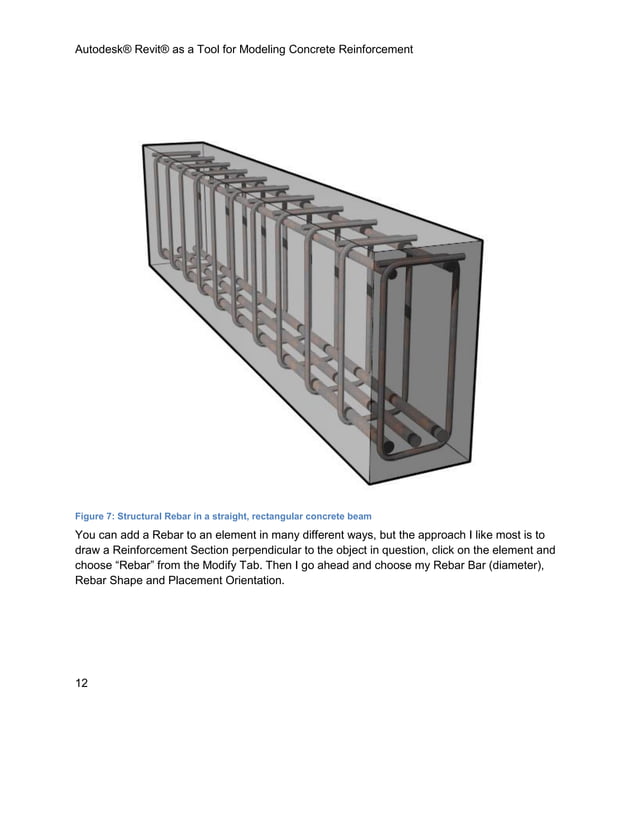 Autodesk® Revit® as a Tool for Modeling Concrete Reinforcement

Figure 7: Structural Rebar in a straight, rectangular concrete beam

You can add a Rebar to an element in many different ways, but the approach I like most is to draw a Reinforcement Section perpendicular to the object in question, click on the element and choose “Rebar” from the Modify Tab. Then I go ahead and choose my Rebar Bar (diameter), Rebar Shape and Placement Orientation.

12