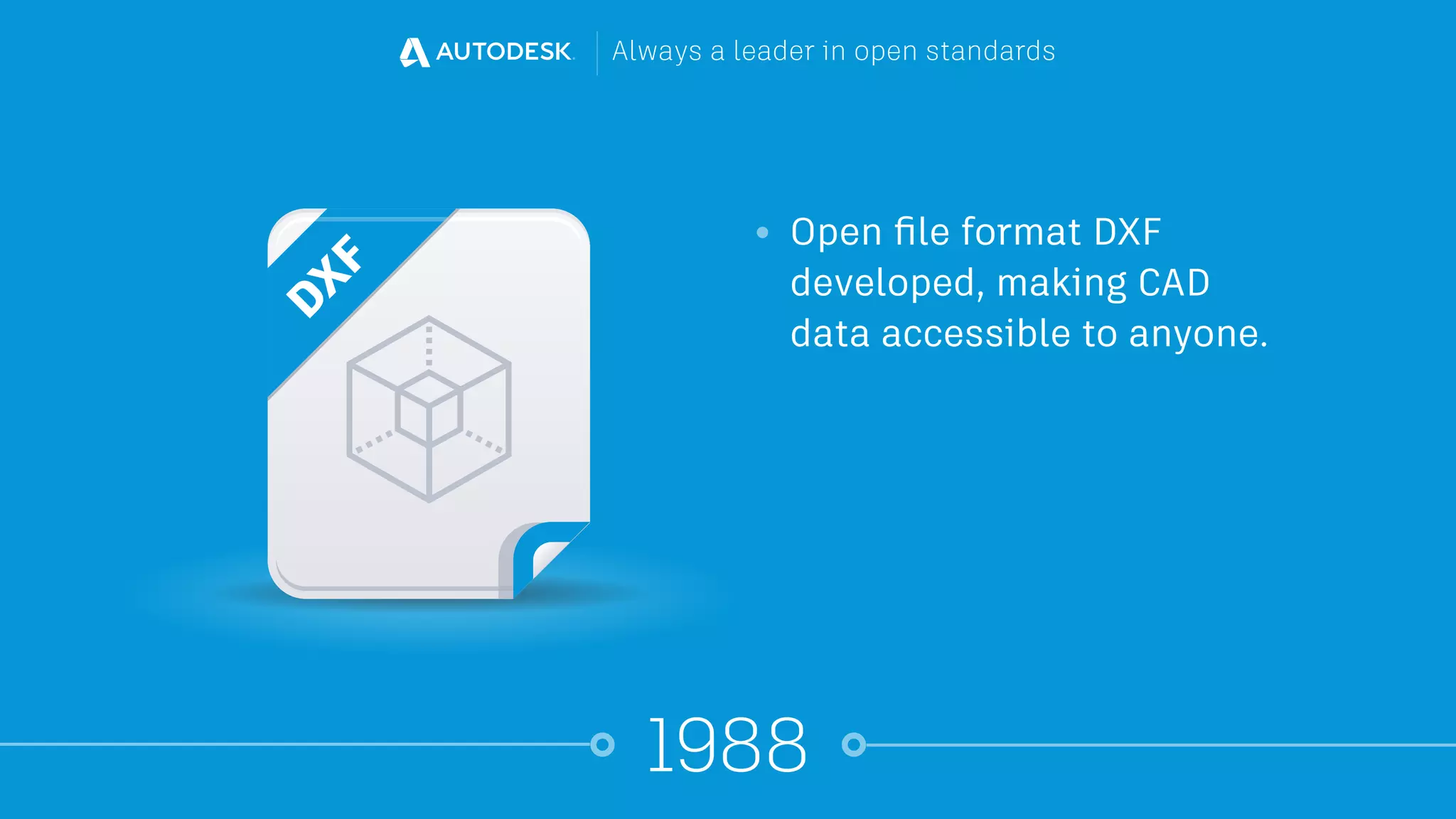 AUTODESK. Always a leader in open standards

DXF

• Open file format DXF developed, making CAD data accessible to anyone.

1988