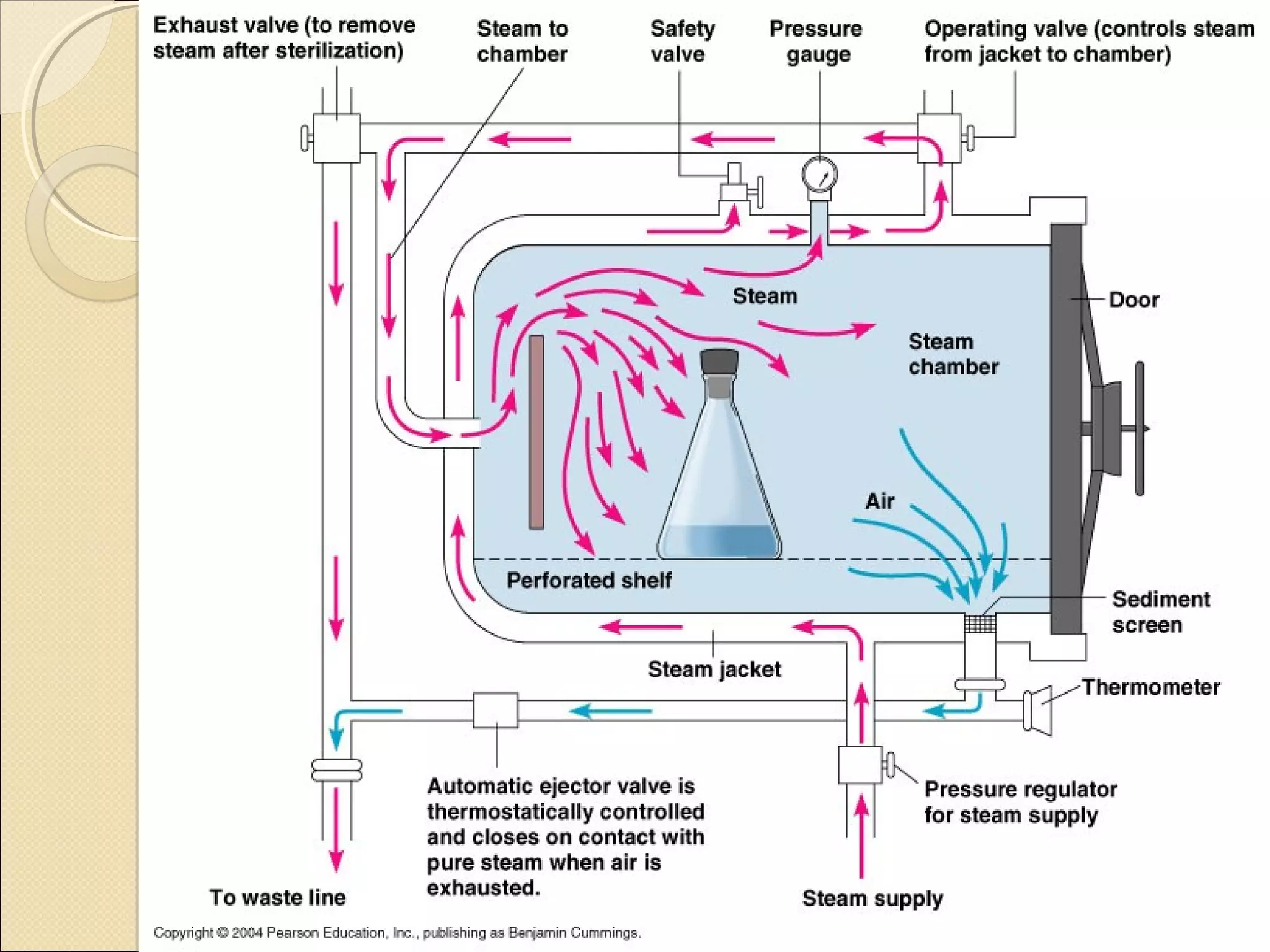 Exhaust valve (to remove steam after sterilization)

Steam to chamber

Safety valve

Pressure gauge

Operating valve (controls steam from jacket to chamber)

Steam

Door

Steam chamber

Air

Perforated shelf

Sediment screen

Steam jacket

Thermometer

Automatic ejector valve is thermostatically controlled and closes on contact with pure steam when air is exhausted.

Pressure regulator for steam supply

To waste line

Steam supply

Copyright © 2004 Pearson Education, Inc., publishing as Benjamin Cummings.