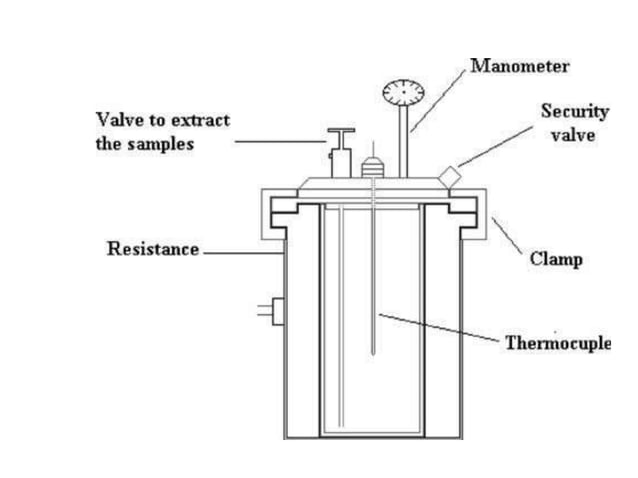 Manometer

Valve to extract the samples

Security valve

Resistance

Clamp

Thermocuple