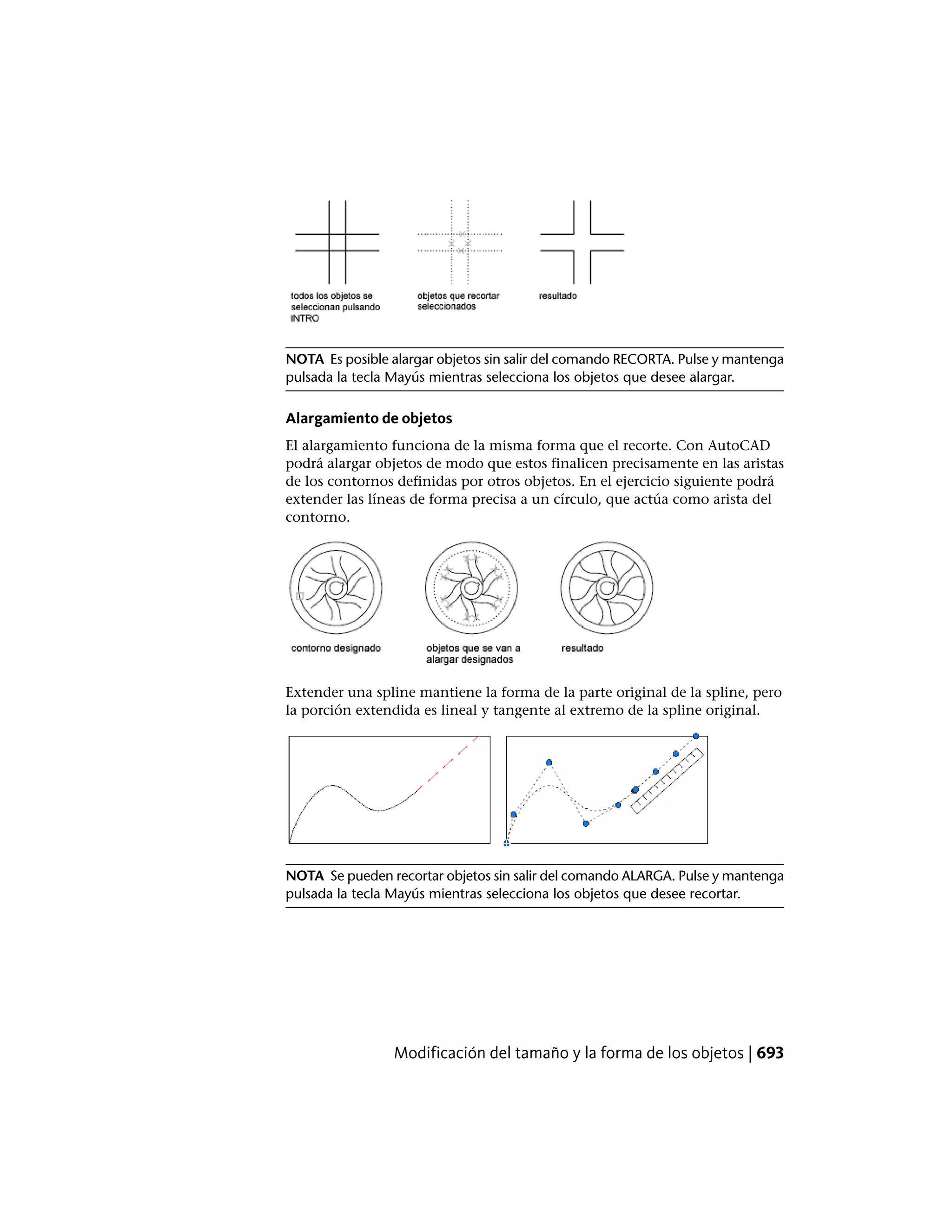 todos los objetos se seleccionan pulsando INTRO

objetos que recortar seleccionados

resultado

NOTA Es posible alargar objetos sin salir del comando RECORTA. Pulse y mantenga pulsada la tecla Mayús mientras selecciona los objetos que desee alargar.

Alargamiento de objetos

El alargamiento funciona de la misma forma que el recorte. Con AutoCAD podrá alargar objetos de modo que estos finalicen precisamente en las aristas de los contornos definidas por otros objetos. En el ejercicio siguiente podrá extender las líneas de forma precisa a un círculo, que actúa como arista del contorno.

contorno designado

objetos que se van a alargar designados

resultado

Extender una spline mantiene la forma de la parte original de la spline, pero la porción extendida es lineal y tangente al extremo de la spline original.

NOTA Se pueden recortar objetos sin salir del comando ALARGA. Pulse y mantenga pulsada la tecla Mayús mientras selecciona los objetos que desee recortar.

Modificación del tamaño y la forma de los objetos | 693